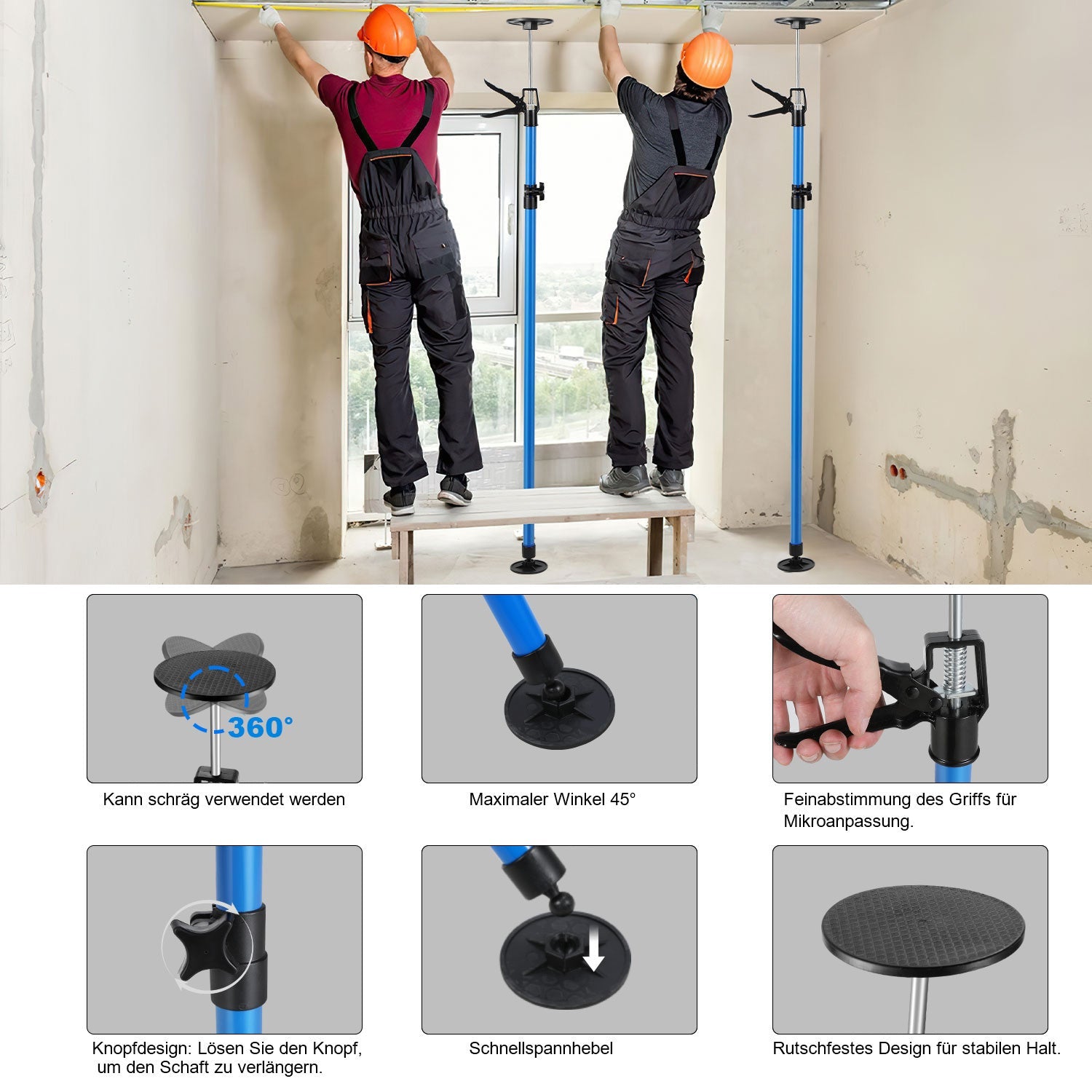 360°

Kann schräg verwendet werden

Maximaler Winkel 45°

Feinabstimmung des Griffs für Mikroanpassung.

Knopfdesign: Lösen Sie den Knopf, um den Schaft zu verlängern.

Schnellspannhebel

Rutschfestes Design für stabilen Halt.