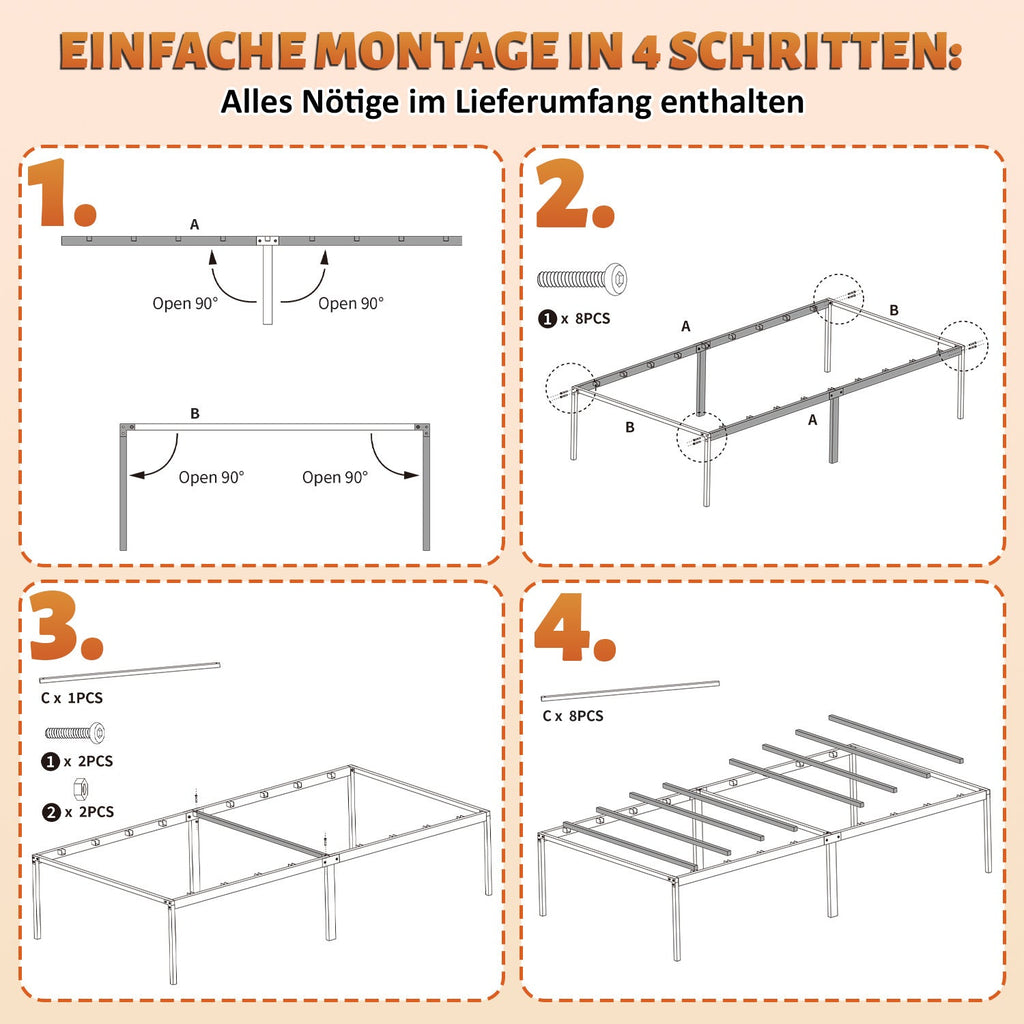 EINFACHE MONTAGE IN 4 SCHRITTEN:
Alles Nötige im Lieferumfang enthalten

1.
A
Open 90°
Open 90°
B
Open 90°
Open 90°

2.
1 x 8PCS
A
B
B
A

3.
C x 1PCS
1 x 2PCS
2 x 2PCS

4.
C x 8PCS