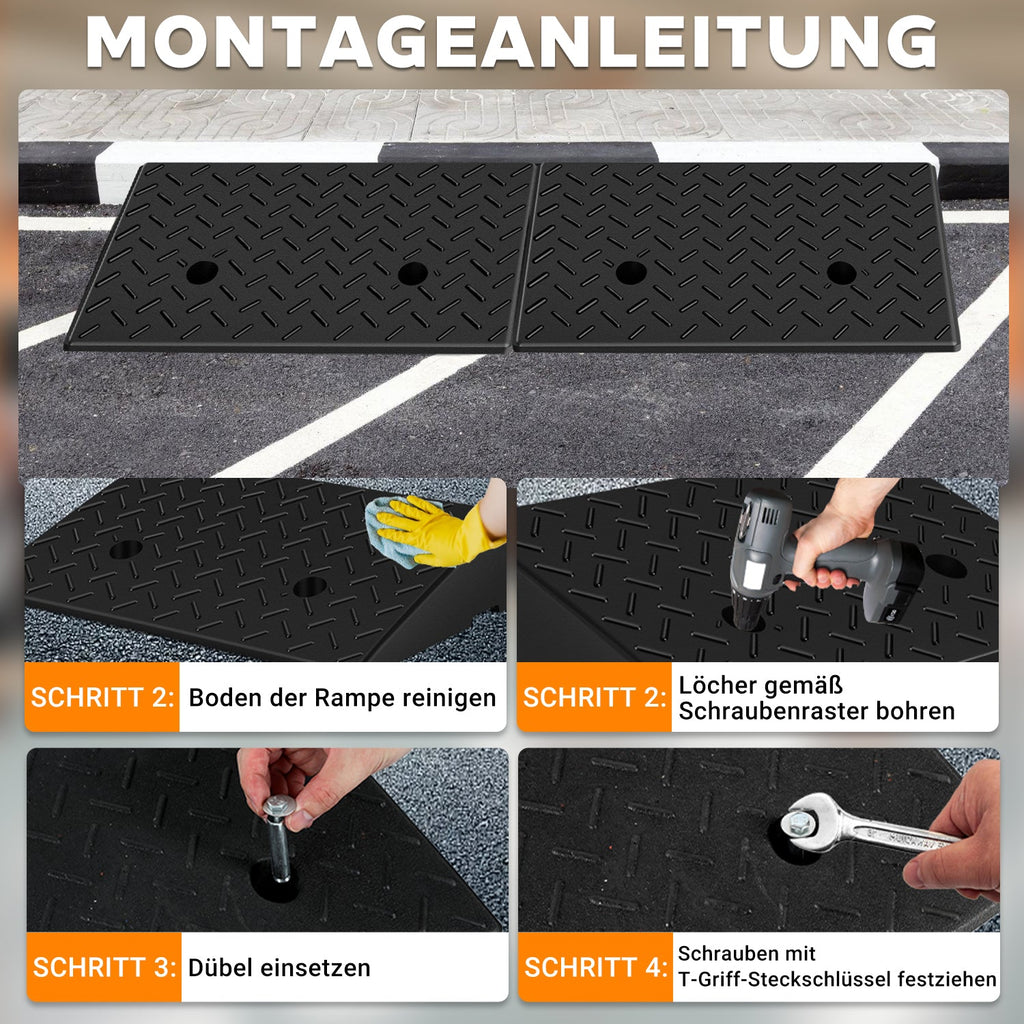 MONTAGEANLEITUNG

SCHRITT 2: Boden der Rampe reinigen

SCHRITT 2: Löcher gemäß Schraubenraster bohren

SCHRITT 3: Dübel einsetzen

SCHRITT 4: Schrauben mit T-Griff-Steckschlüssel festziehen