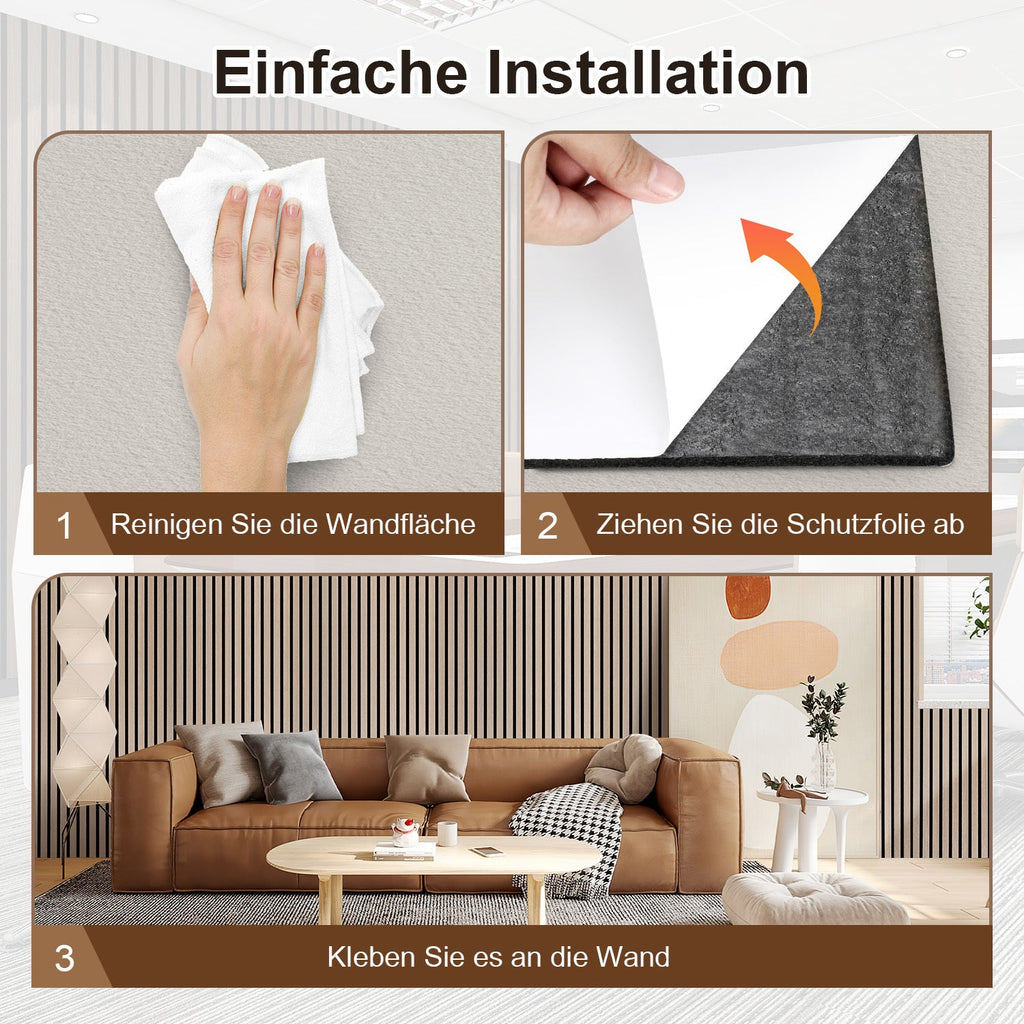 Einfache Installation

1 Reinigen Sie die Wandfläche

2 Ziehen Sie die Schutzfolie ab

3 Kleben Sie es an die Wand