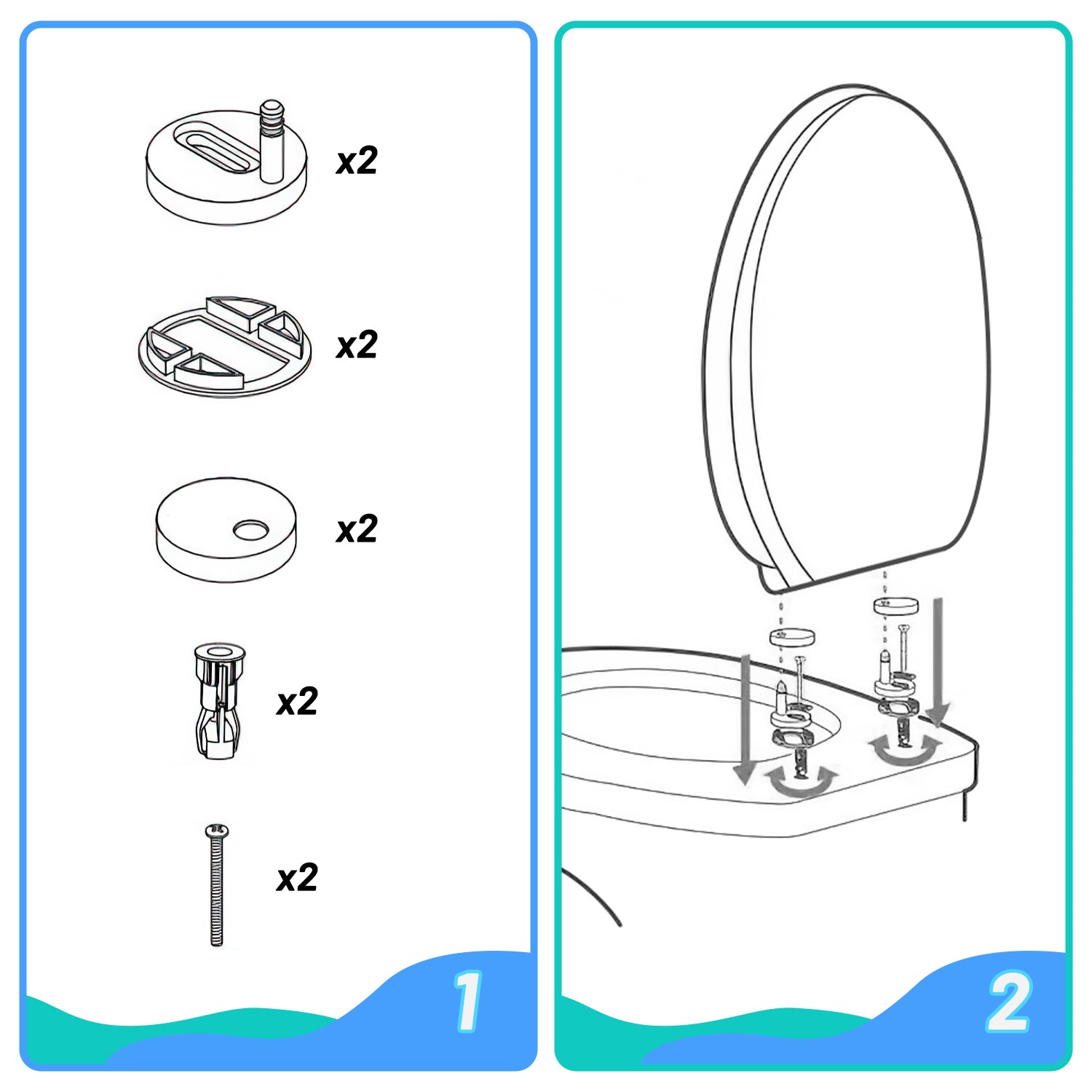 x2

x2

x2

x2

x2

1

2