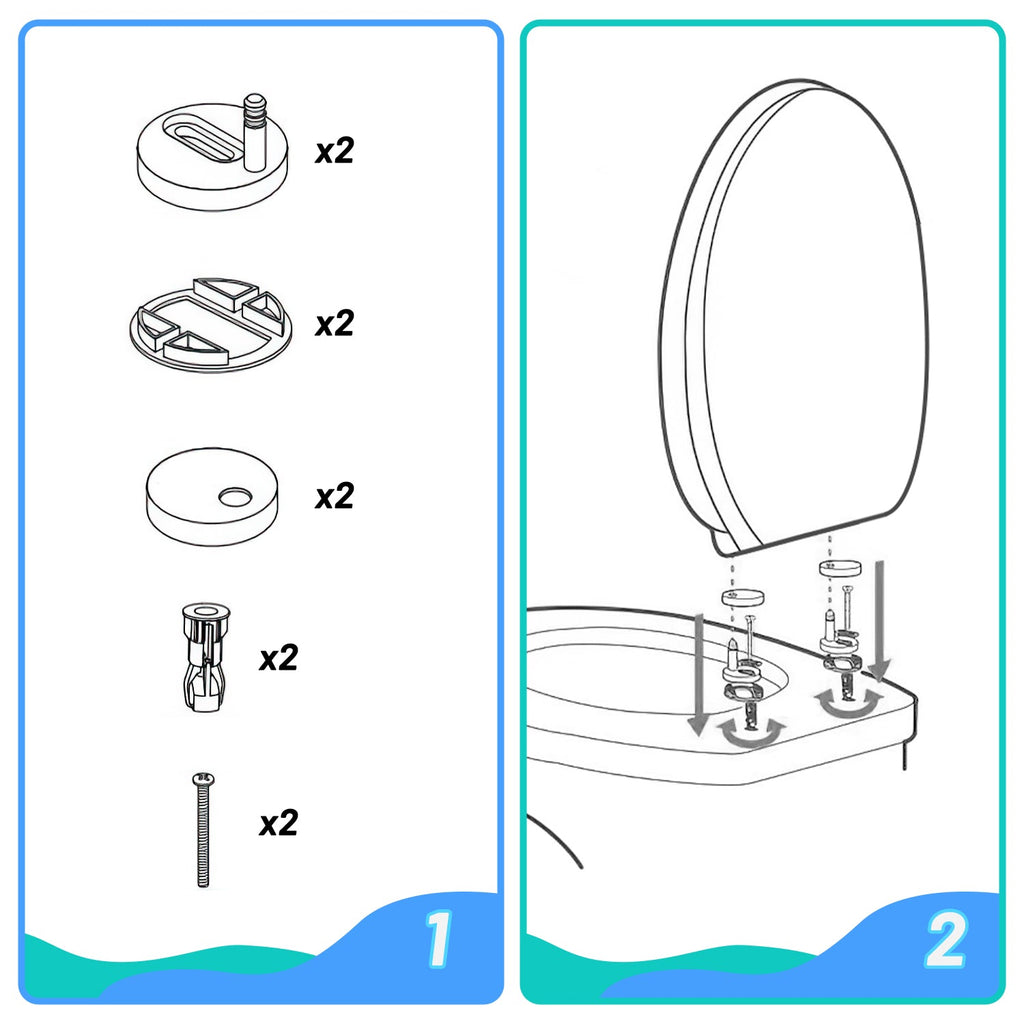 x2

x2

x2

x2

x2

1

2