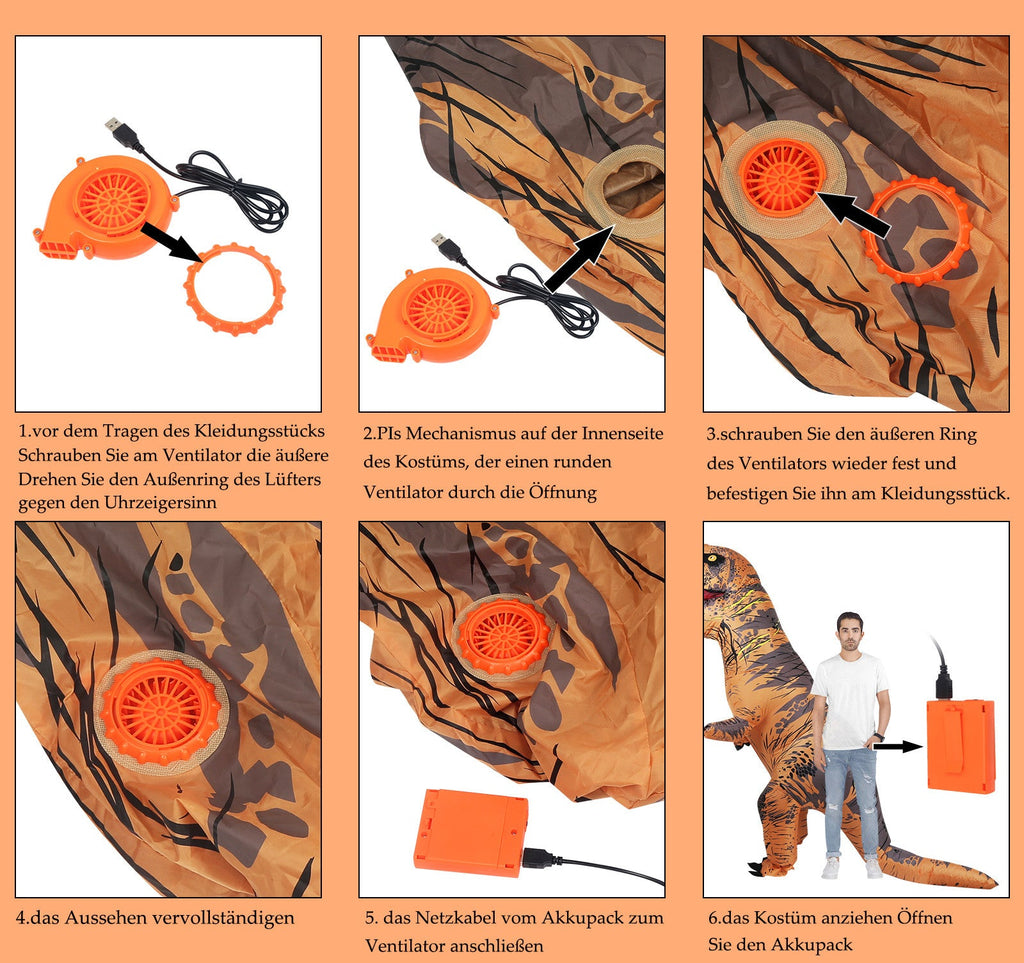 1.vor dem Tragen des Kleidungsstücks Schrauben Sie am Ventilator die äußere Drehen Sie den Außenring des Lüfters gegen den Uhrzeigersinn

2.PIs Mechanismus auf der Innenseite des Kostüms, der einen runden Ventilator durch die Öffnung

3.schrauben Sie den äußeren Ring des Ventilators wieder fest und befestigen Sie ihn am Kleidungsstück.

4.das Aussehen vervollständigen

5. das Netzkabel vom Akkupack zum Ventilator anschließen

6.das Kostüm anziehen Öffnen Sie den Akkupack