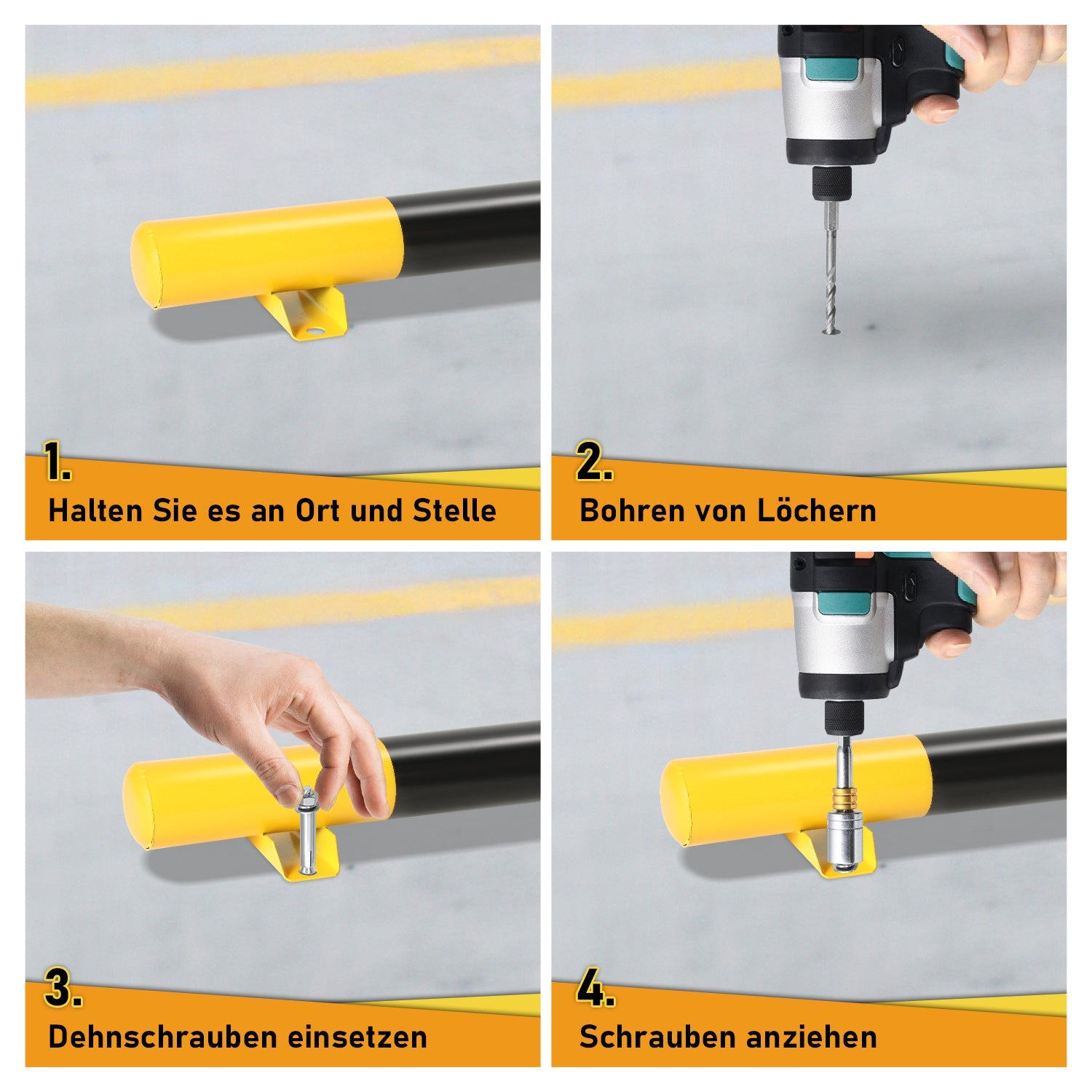 1.
Halten Sie es an Ort und Stelle

2.
Bohren von Löchern

3.
Dehnschrauben einsetzen

4.
Schrauben anziehen