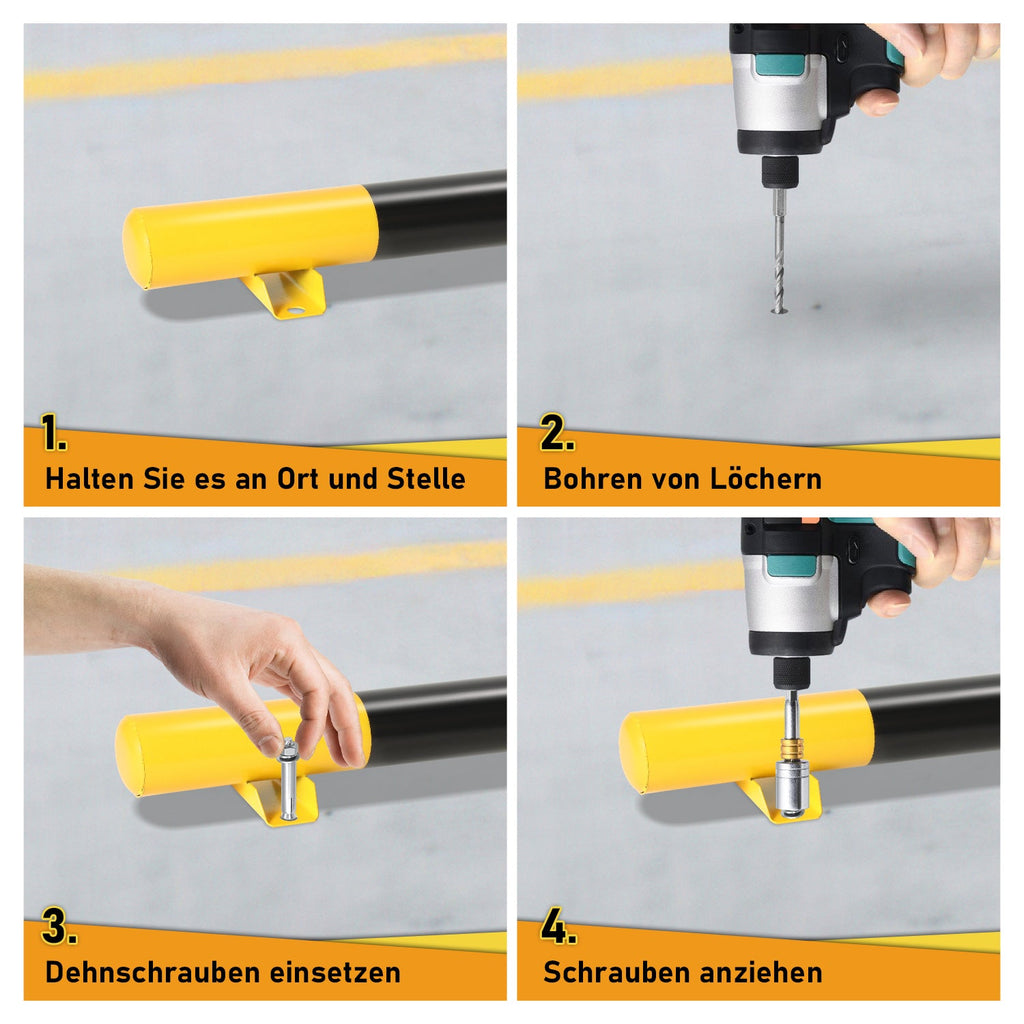 1.
Halten Sie es an Ort und Stelle

2.
Bohren von Löchern

3.
Dehnschrauben einsetzen

4.
Schrauben anziehen