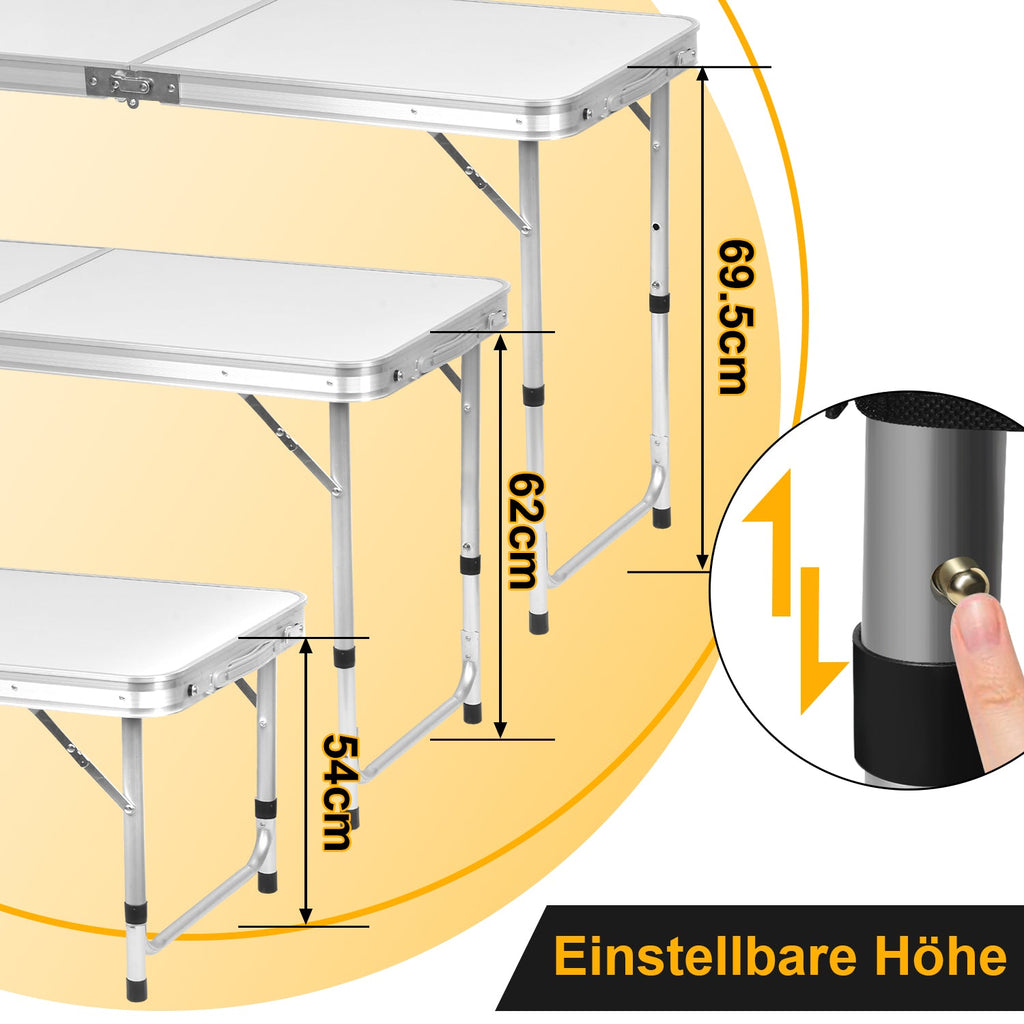 69.5cm

62cm

54cm

Einstellbare Höhe