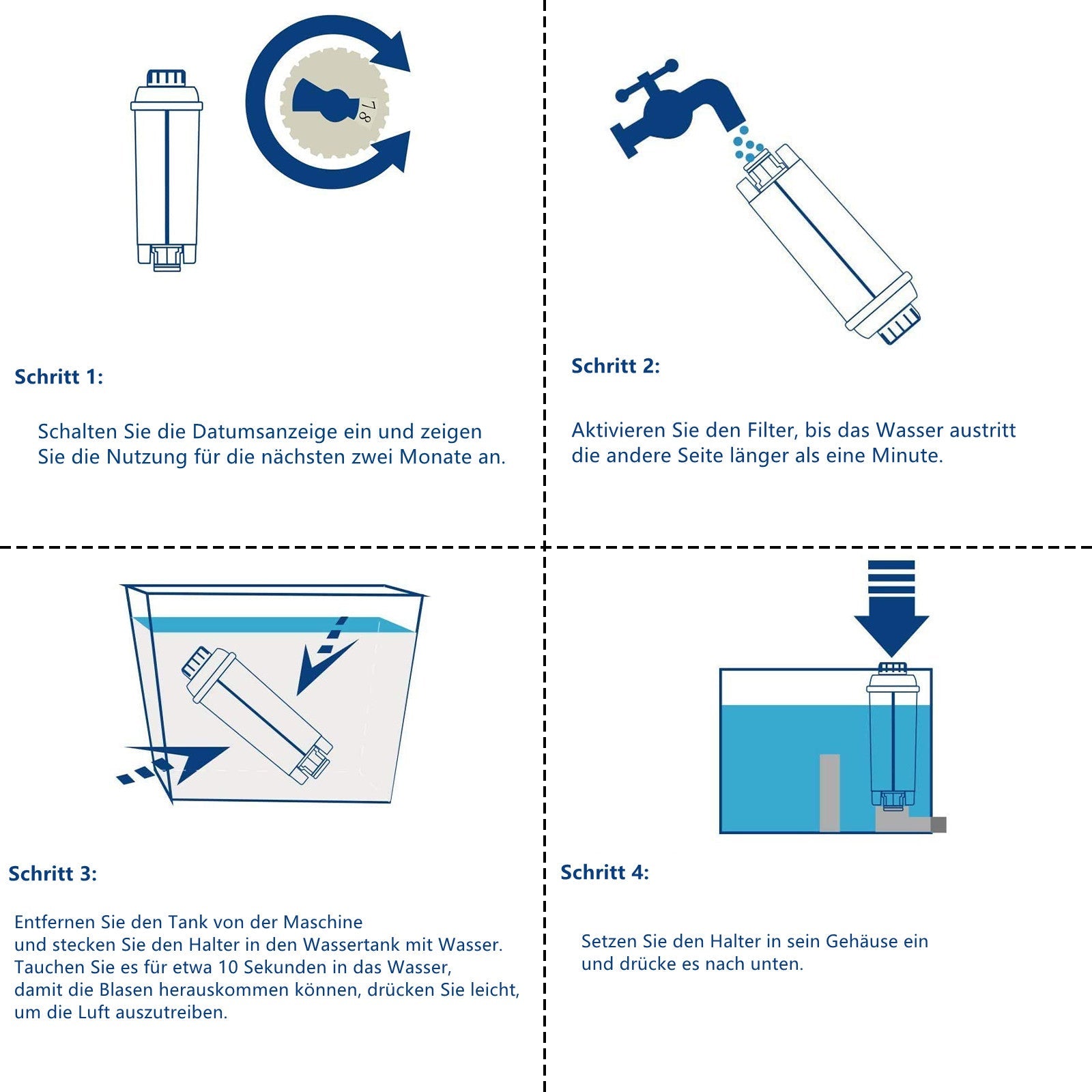 7 8

Schritt 1:

Schalten Sie die Datumsanzeige ein und zeigen Sie die Nutzung für die nächsten zwei Monate an.

Schritt 2:

Aktivieren Sie den Filter, bis das Wasser austritt die andere Seite länger als eine Minute.

Schritt 3:

Entfernen Sie den Tank von der Maschine
und stecken Sie den Halter in den Wassertank mit Wasser.
Tauchen Sie es für etwa 10 Sekunden in das Wasser,
damit die Blasen herauskommen können, drücken Sie leicht,
um die Luft auszutreiben.

Schritt 4:

Setzen Sie den Halter in sein Gehäuse ein und drücke es nach unten.