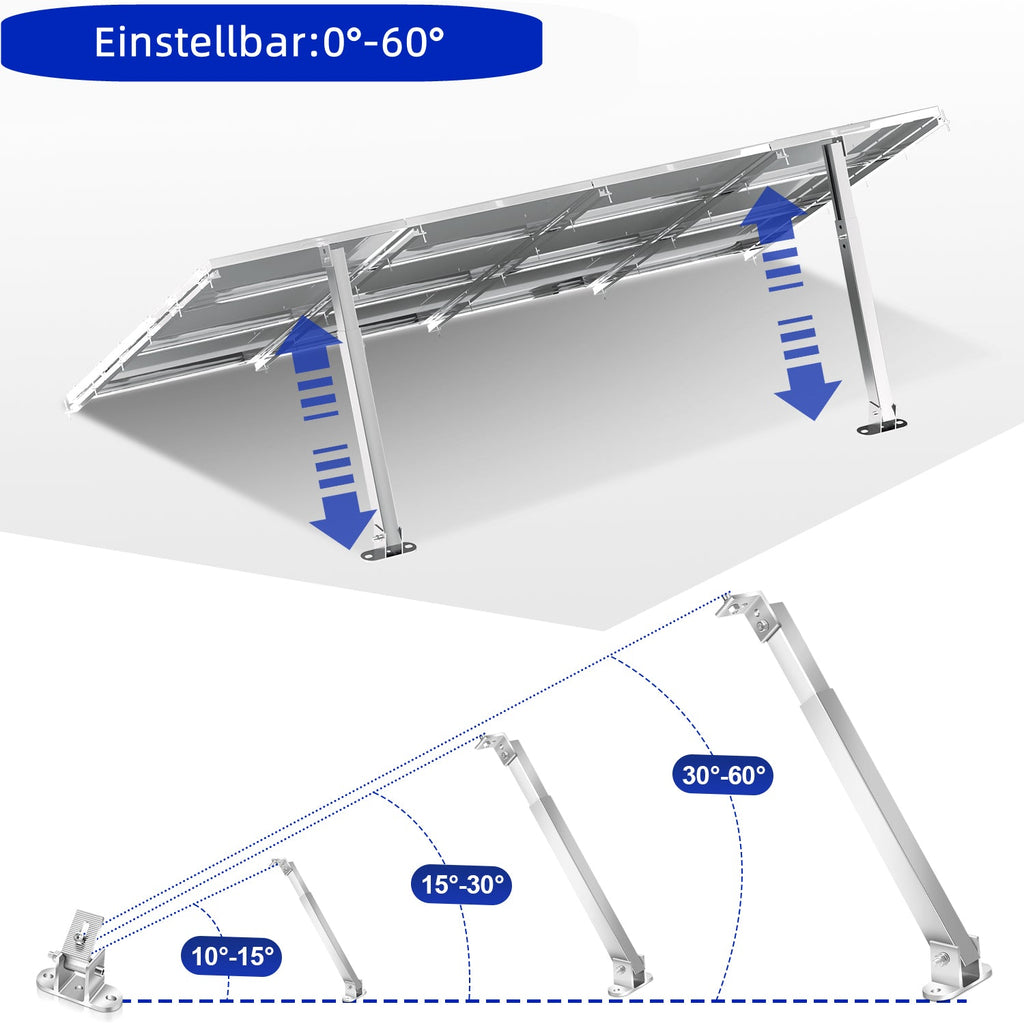 Einstellbar:0°-60°

30°-60°

15°-30°

10°-15°