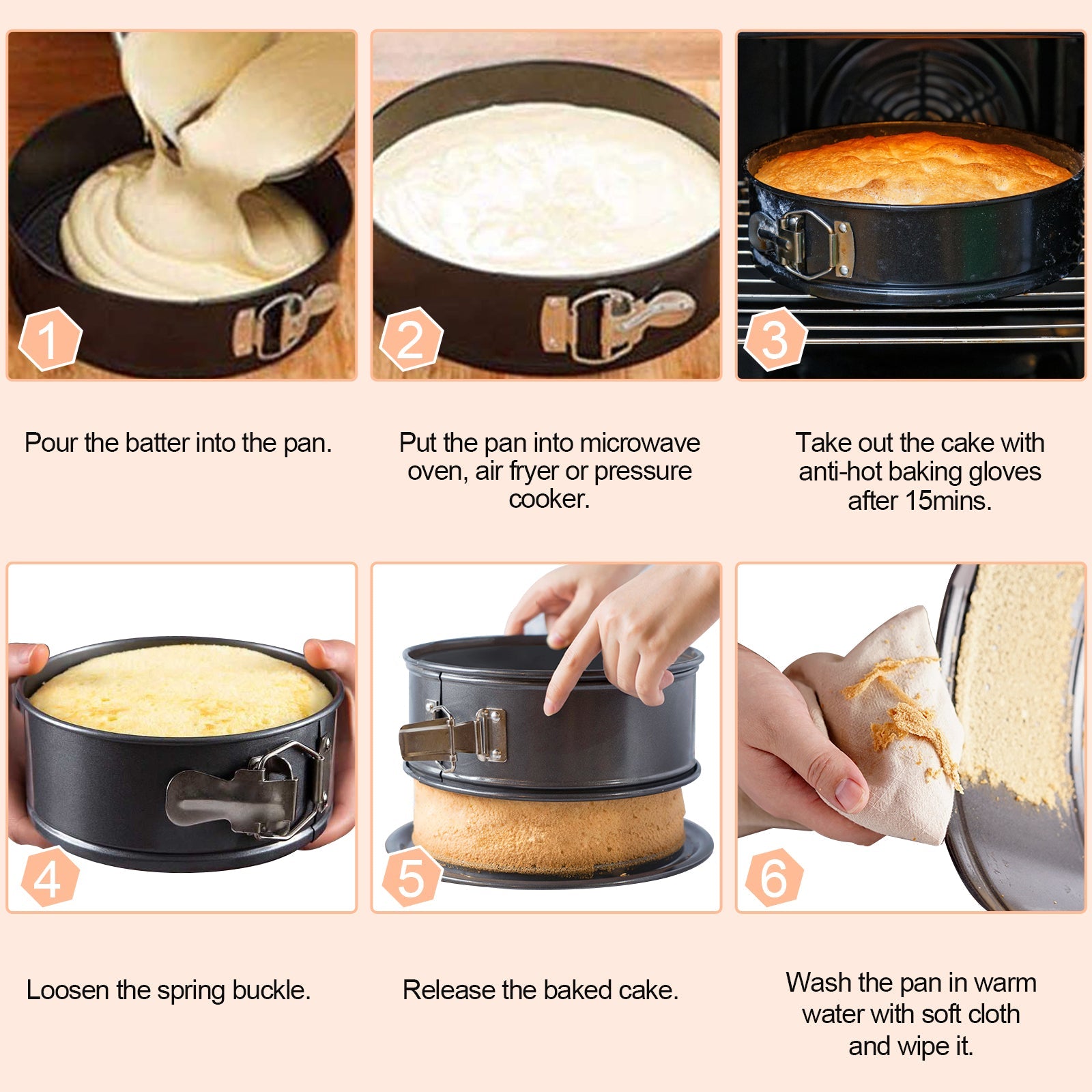 1

Pour the batter into the pan.

2

Put the pan into microwave oven, air fryer or pressure cooker.

3

Take out the cake with anti-hot baking gloves after 15mins.

4

Loosen the spring buckle.

5

Release the baked cake.

6

Wash the pan in warm water with soft cloth and wipe it.