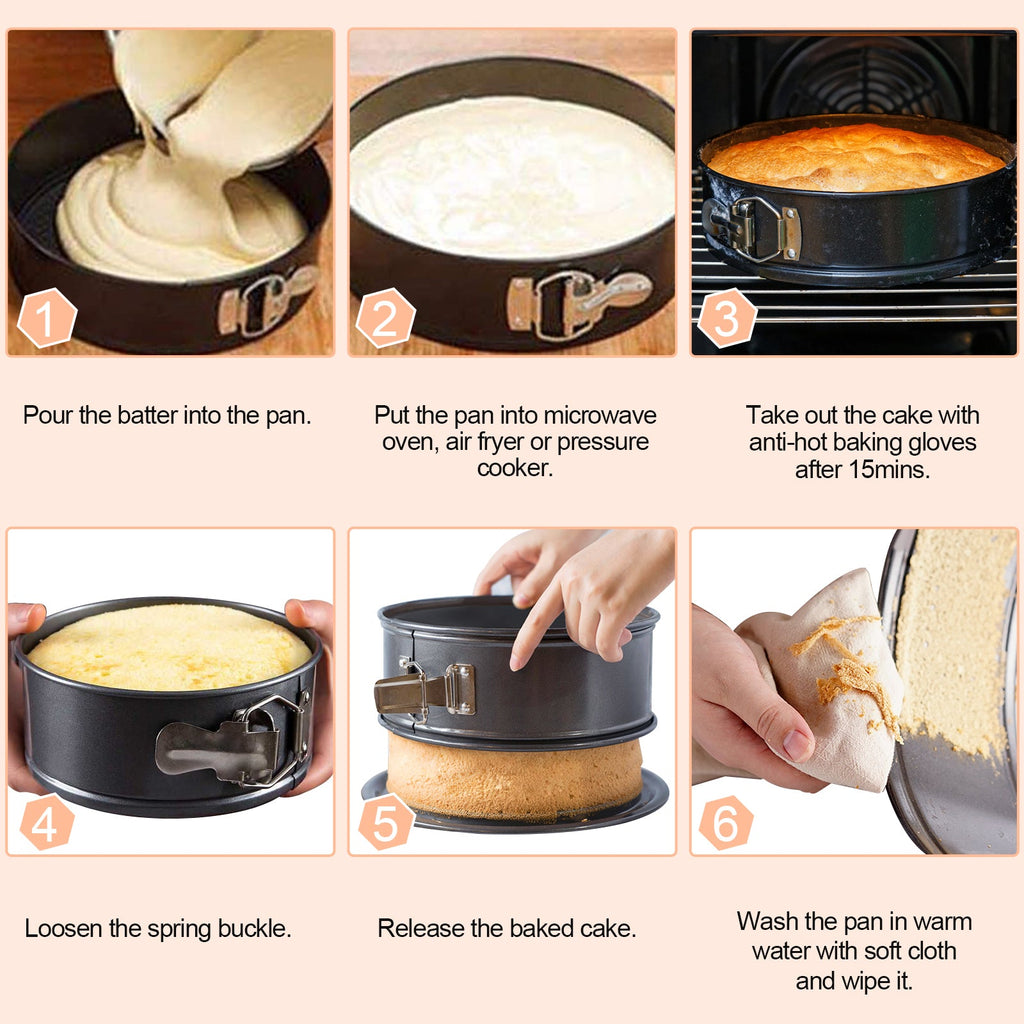 1

Pour the batter into the pan.

2

Put the pan into microwave oven, air fryer or pressure cooker.

3

Take out the cake with anti-hot baking gloves after 15mins.

4

Loosen the spring buckle.

5

Release the baked cake.

6

Wash the pan in warm water with soft cloth and wipe it.