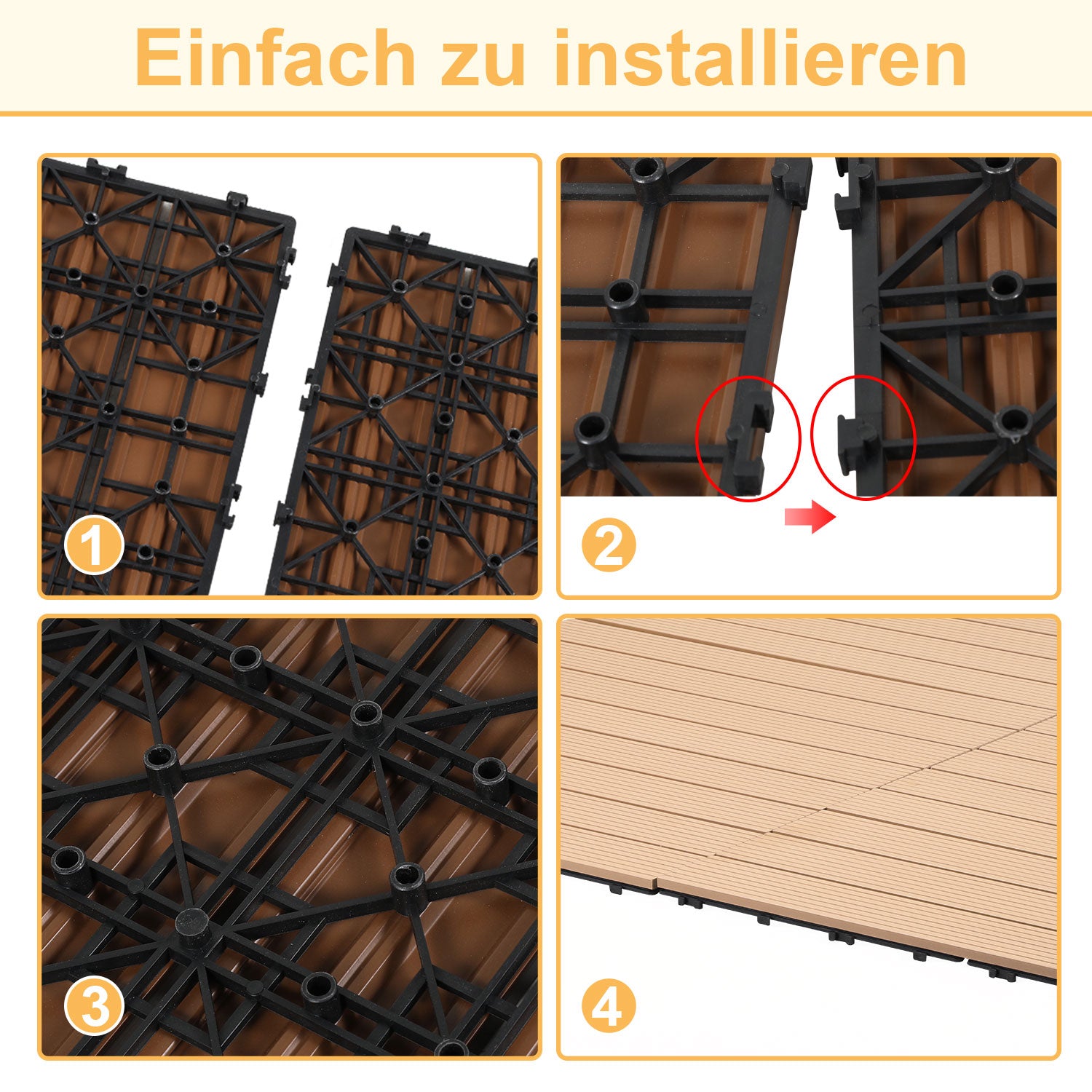 Einfach zu installieren

1

2

3

4