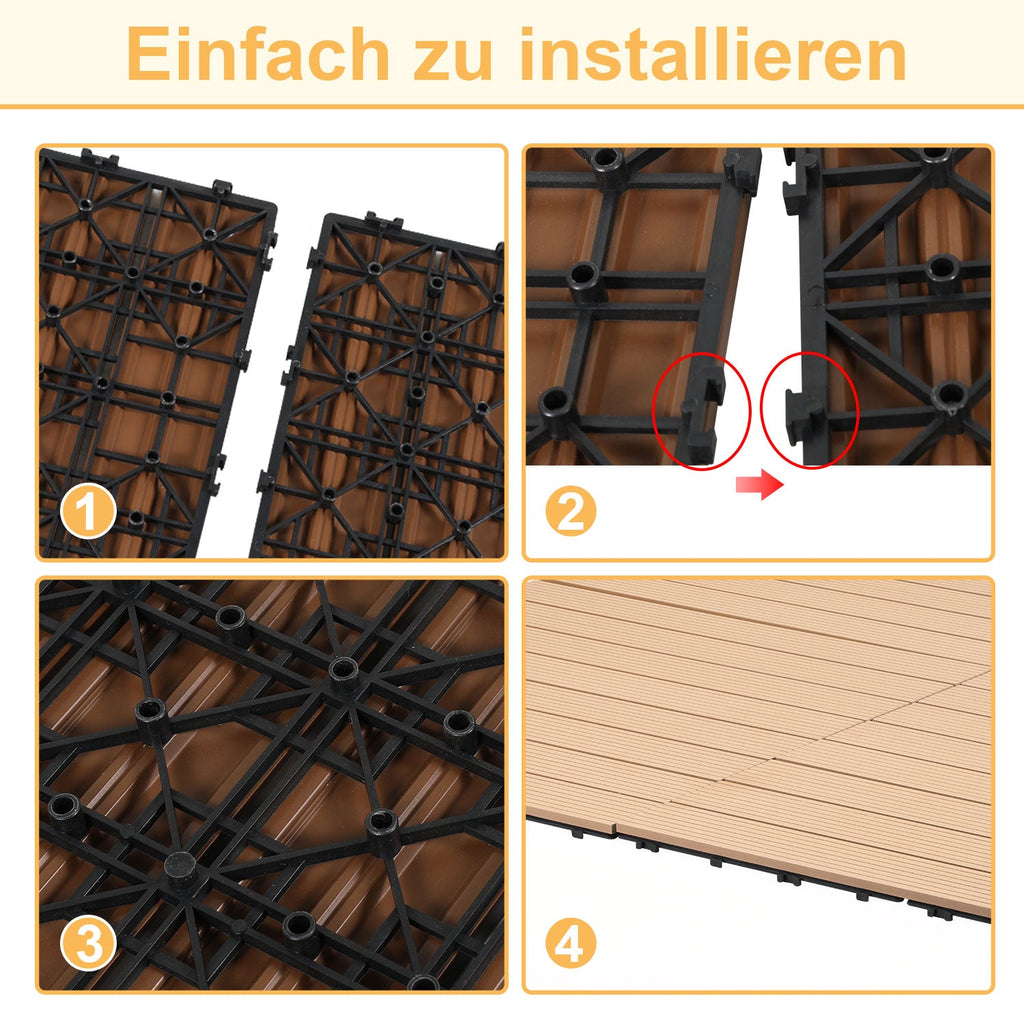 Einfach zu installieren

1

2

3

4