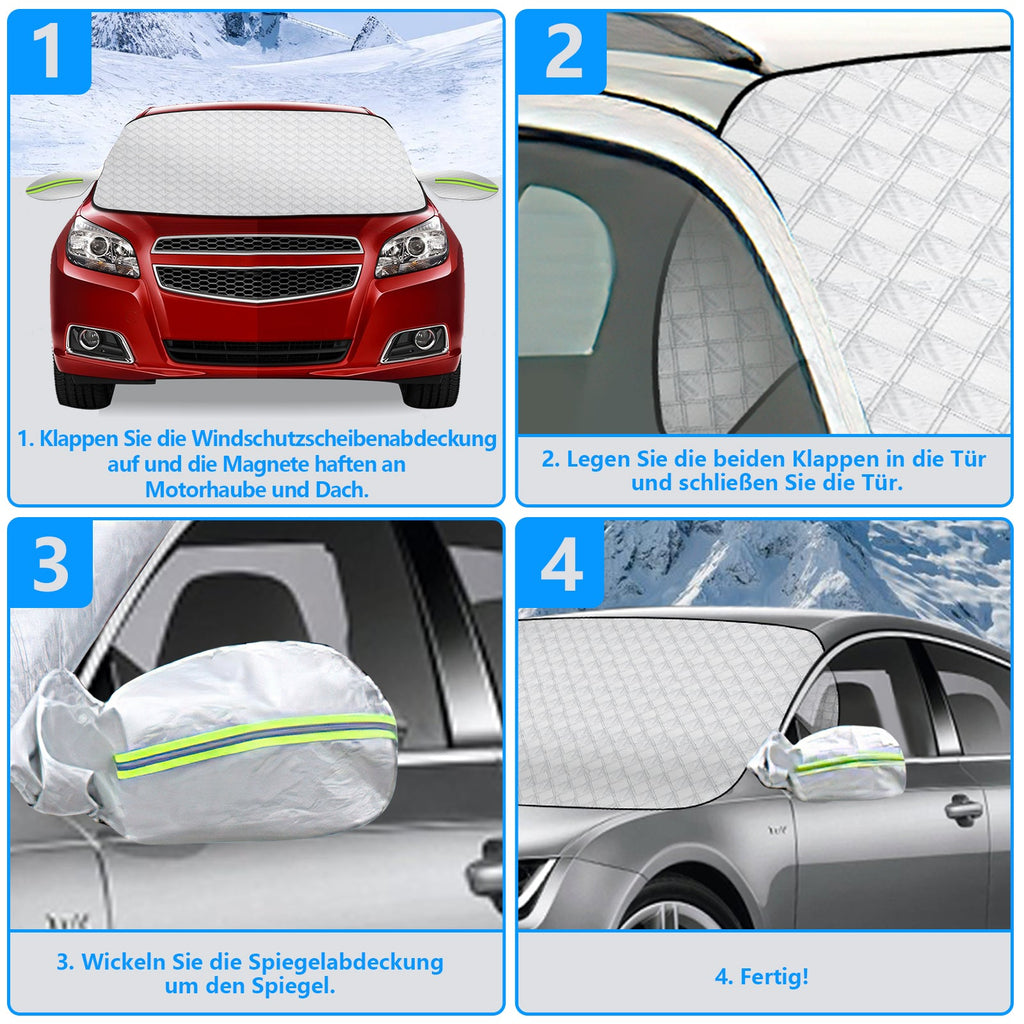 1

1. Klappen Sie die Windschutzscheibenabdeckung auf und die Magnete haften an Motorhaube und Dach.

2

2. Legen Sie die beiden Klappen in die Tür und schließen Sie die Tür.

3

3. Wickeln Sie die Spiegelabdeckung um den Spiegel.

4

4. Fertig!