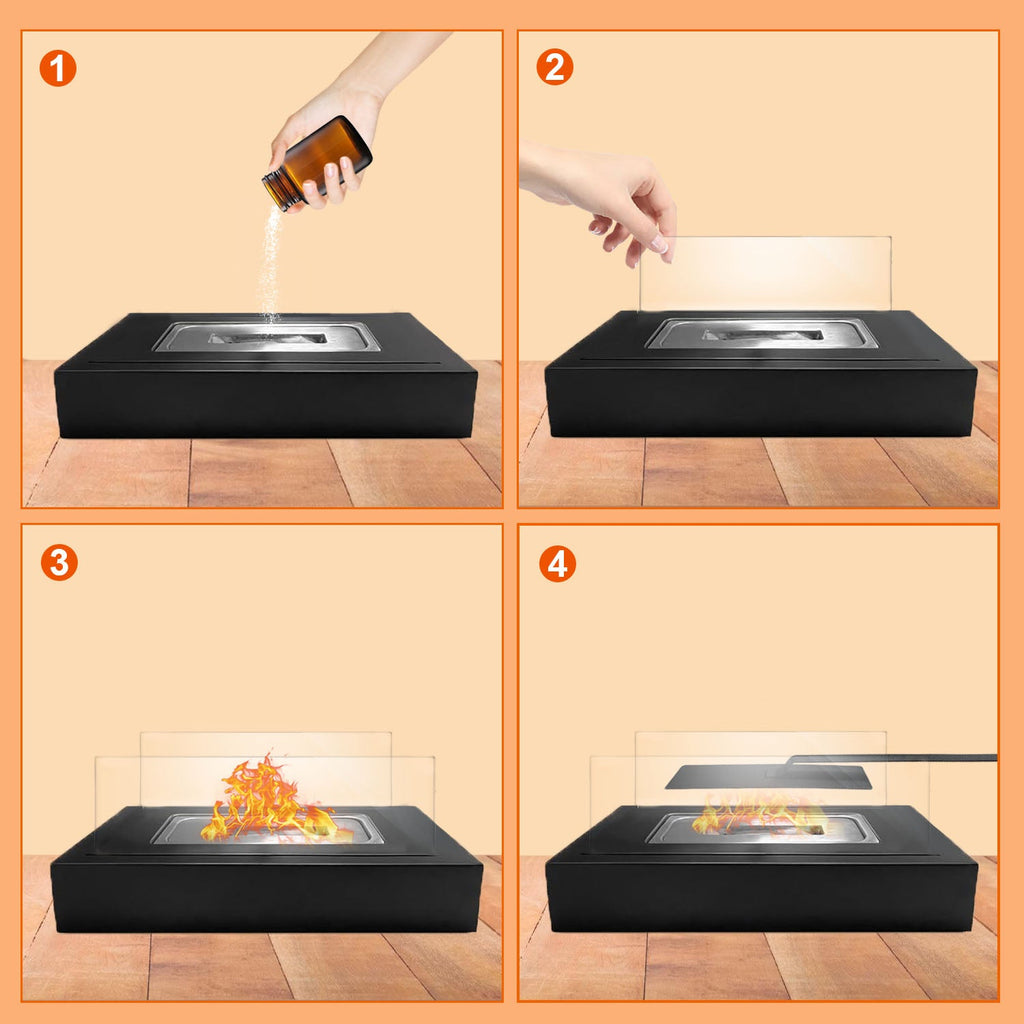 1

2

3

4