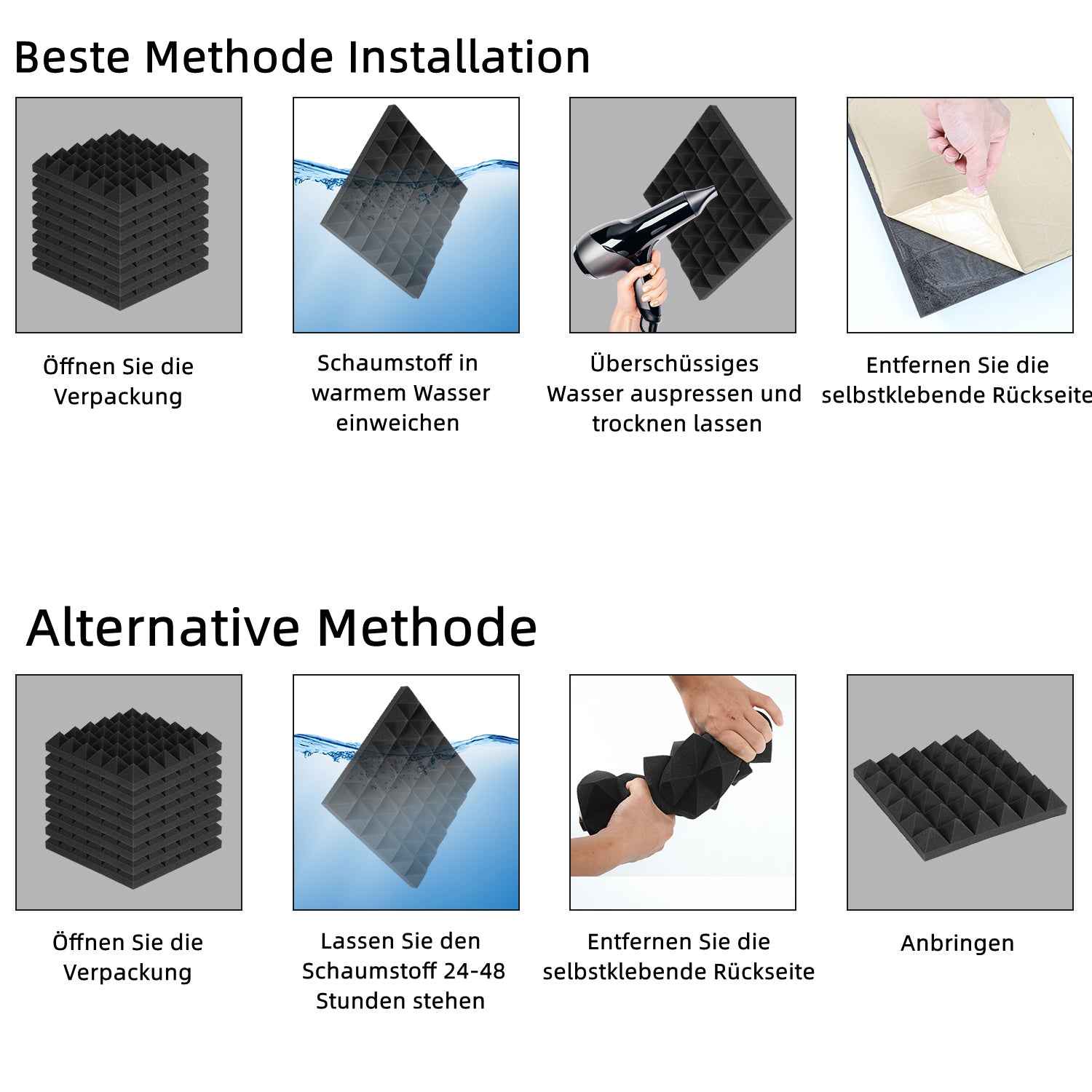 Beste Methode Installation

Öffnen Sie die Verpackung

Schaumstoff in warmem Wasser einweichen

Überschüssiges Wasser auspressen und trocknen lassen

Entfernen Sie die selbstklebende Rückseite

Alternative Methode

Öffnen Sie die Verpackung

Lassen Sie den Schaumstoff 24-48 Stunden stehen

Entfernen Sie die selbstklebende Rückseite

Anbringen