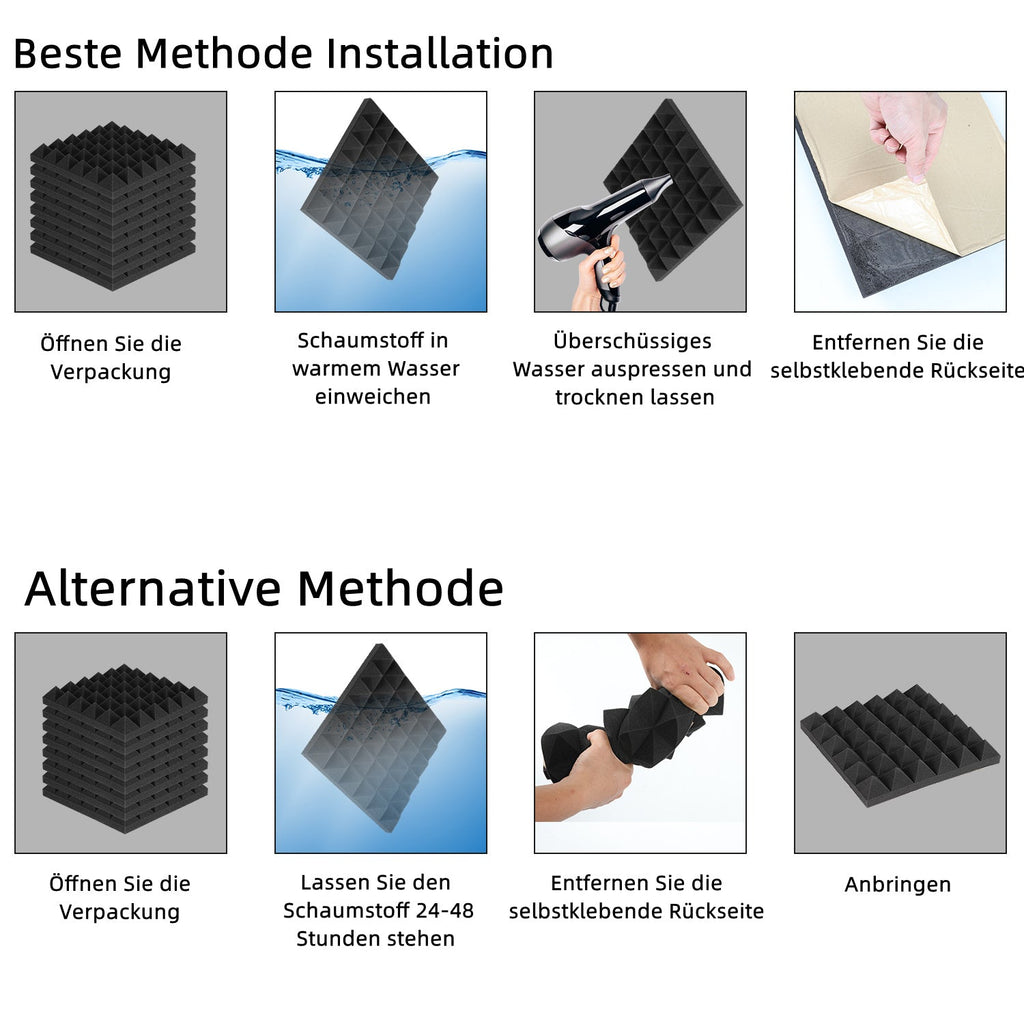 Beste Methode Installation

Öffnen Sie die Verpackung

Schaumstoff in warmem Wasser einweichen

Überschüssiges Wasser auspressen und trocknen lassen

Entfernen Sie die selbstklebende Rückseite

Alternative Methode

Öffnen Sie die Verpackung

Lassen Sie den Schaumstoff 24-48 Stunden stehen

Entfernen Sie die selbstklebende Rückseite

Anbringen