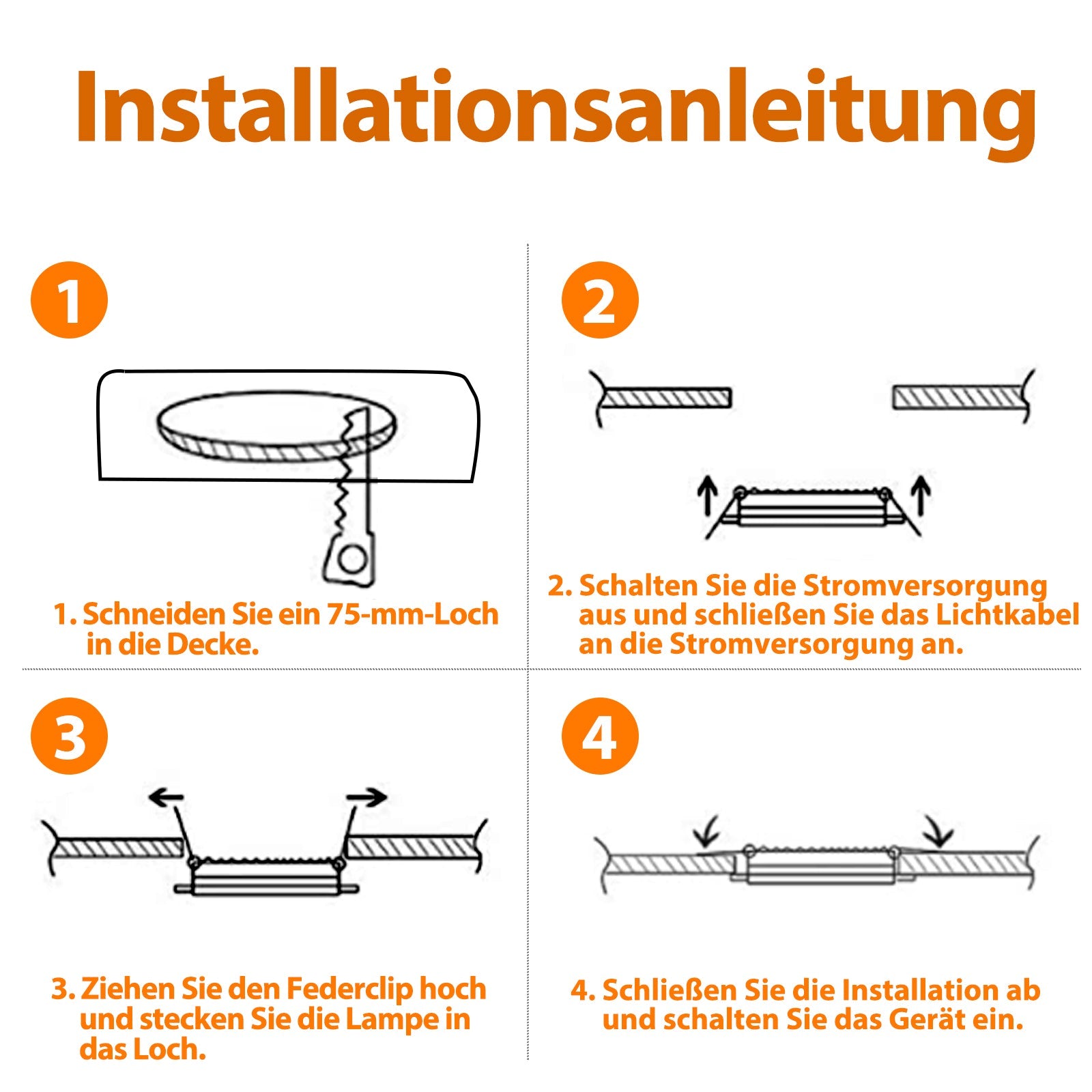 Installationsanleitung

1

1. Schneiden Sie ein 75-mm-Loch in die Decke.

2

2. Schalten Sie die Stromversorgung aus und schließen Sie das Lichtkabel an die Stromversorgung an.

3

3. Ziehen Sie den Federclip hoch und stecken Sie die Lampe in das Loch.

4

4. Schließen Sie die Installation ab und schalten Sie das Gerät ein.