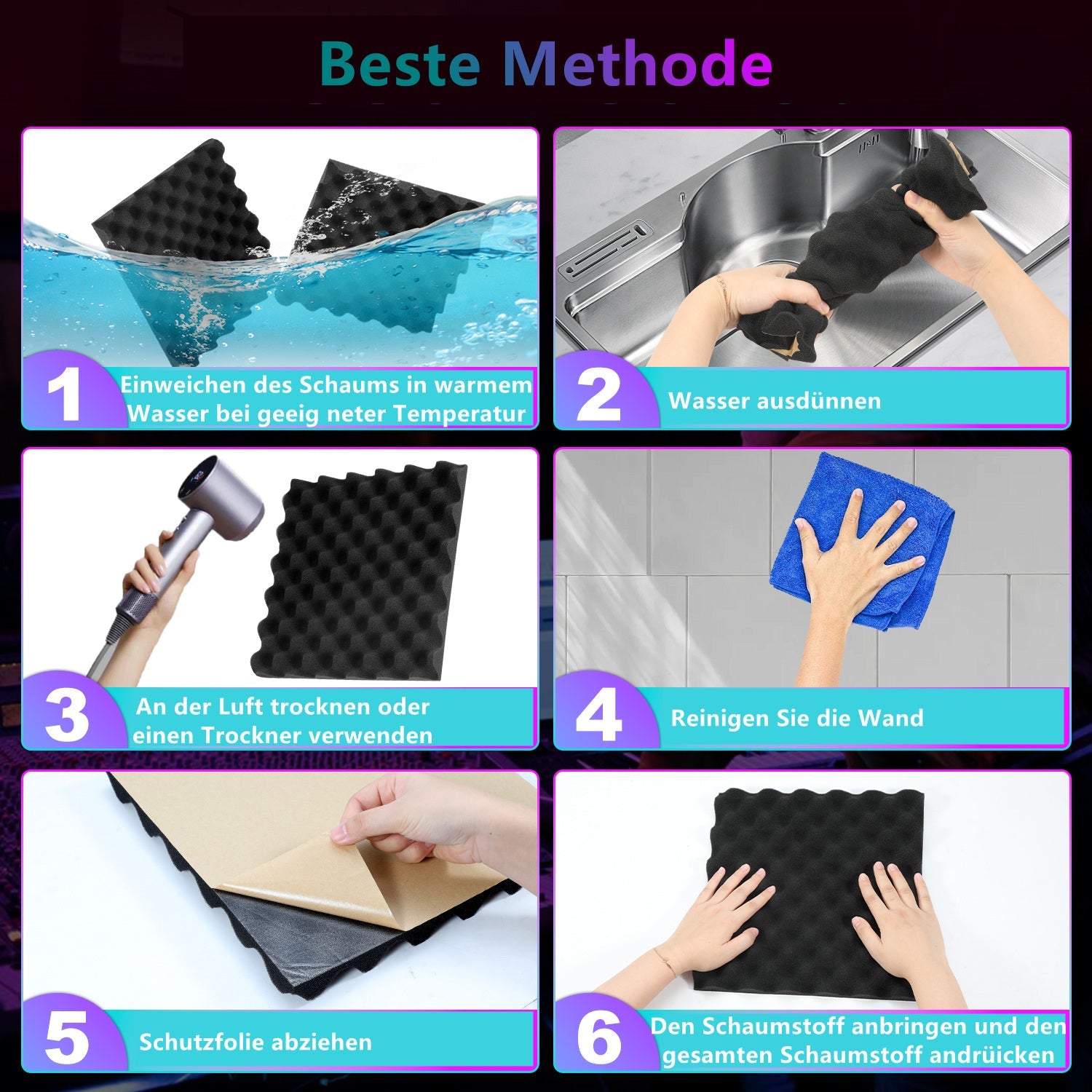 Beste Methode

1 Einweichen des Schaums in warmem Wasser bei geeig neter Temperatur

2 Wasser ausdünnen

3 An der Luft trocknen oder einen Trockner verwenden

4 Reinigen Sie die Wand

5 Schutzfolie abziehen

6 Den Schaumstoff anbringen und den gesamten Schaumstoff andrüicken