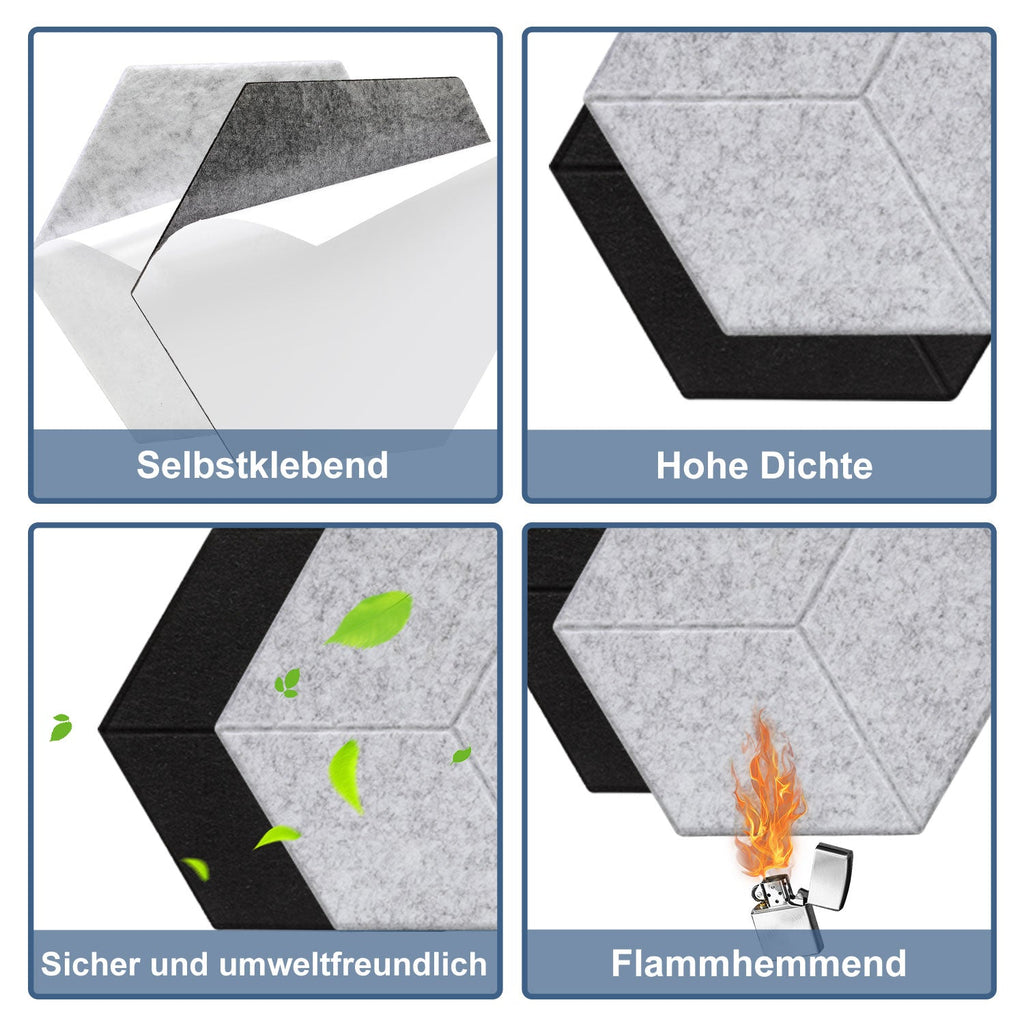 Selbstklebend

Hohe Dichte

Sicher und umweltfreundlich

Flammhemmend