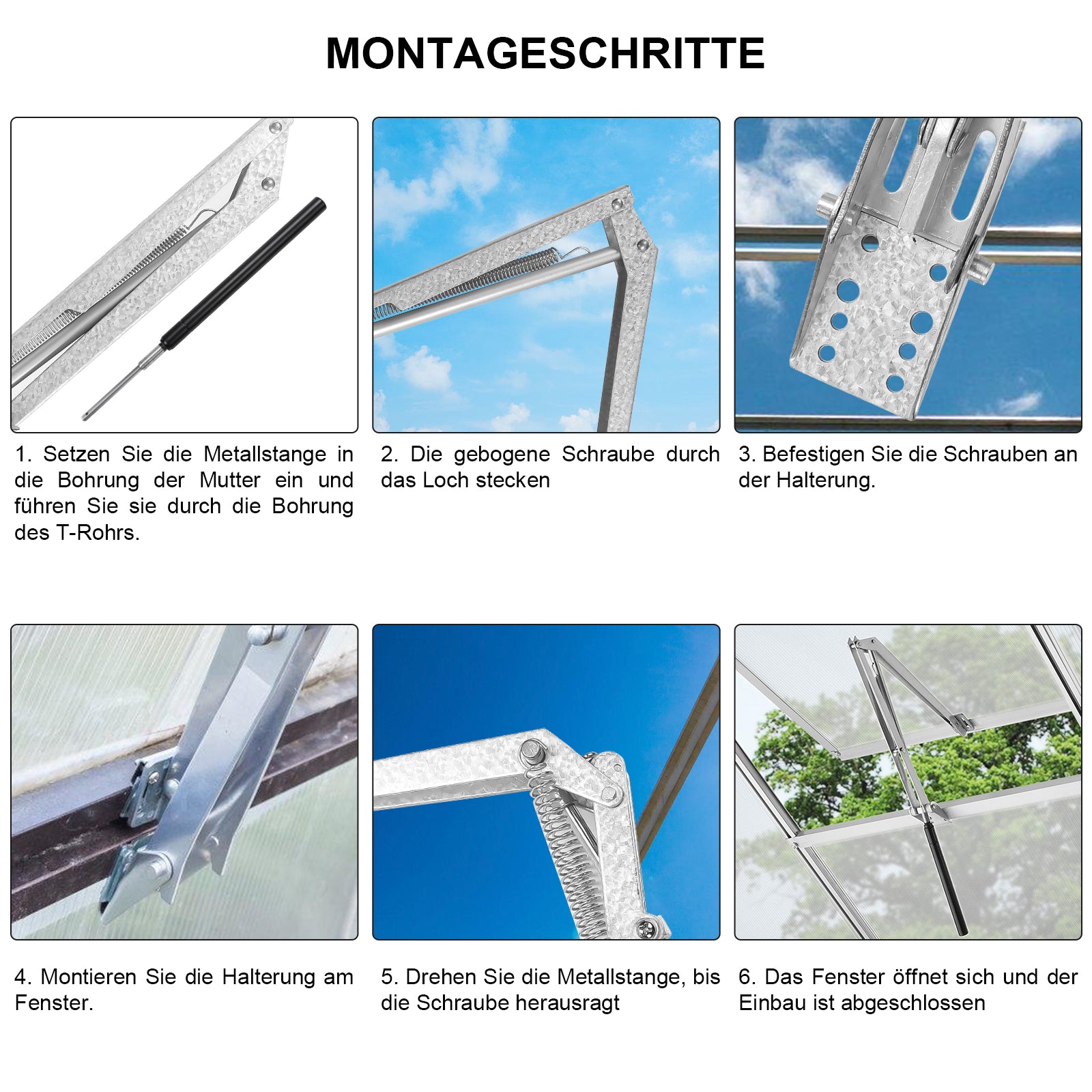 MONTAGESCHRITTE

1. Setzen Sie die Metallstange in die Bohrung der Mutter ein und führen Sie sie durch die Bohrung des T-Rohrs.

2. Die gebogene Schraube durch das Loch stecken

3. Befestigen Sie die Schrauben an der Halterung.

4. Montieren Sie die Halterung am Fenster.

5. Drehen Sie die Metallstange, bis die Schraube herausragt

6. Das Fenster öffnet sich und der Einbau ist abgeschlossen