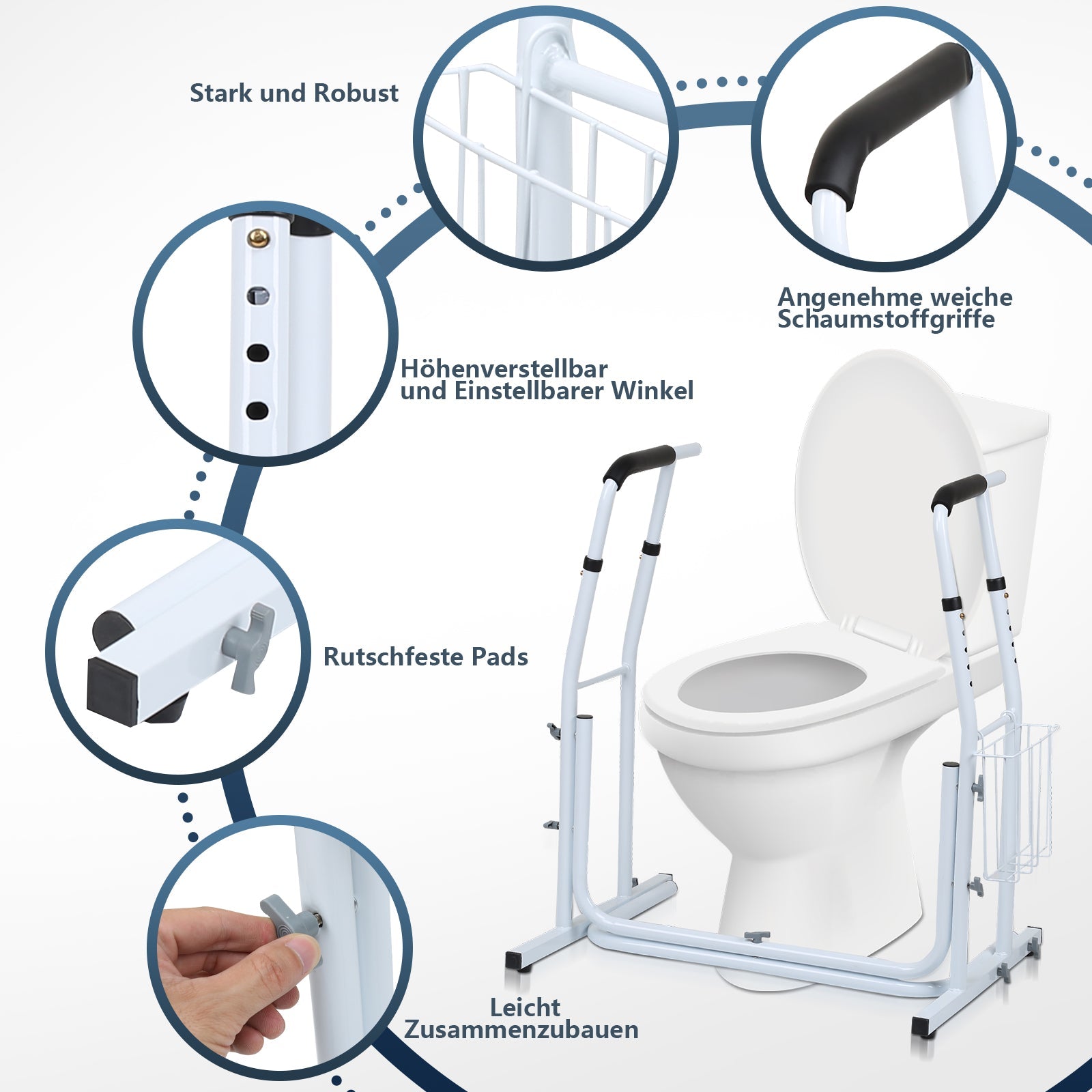 Stark und Robust

Angenehme weiche Schaumstoffgriffe

Höhenverstellbar und Einstellbarer Winkel

Rutschfeste Pads

Leicht Zusammenzubauen