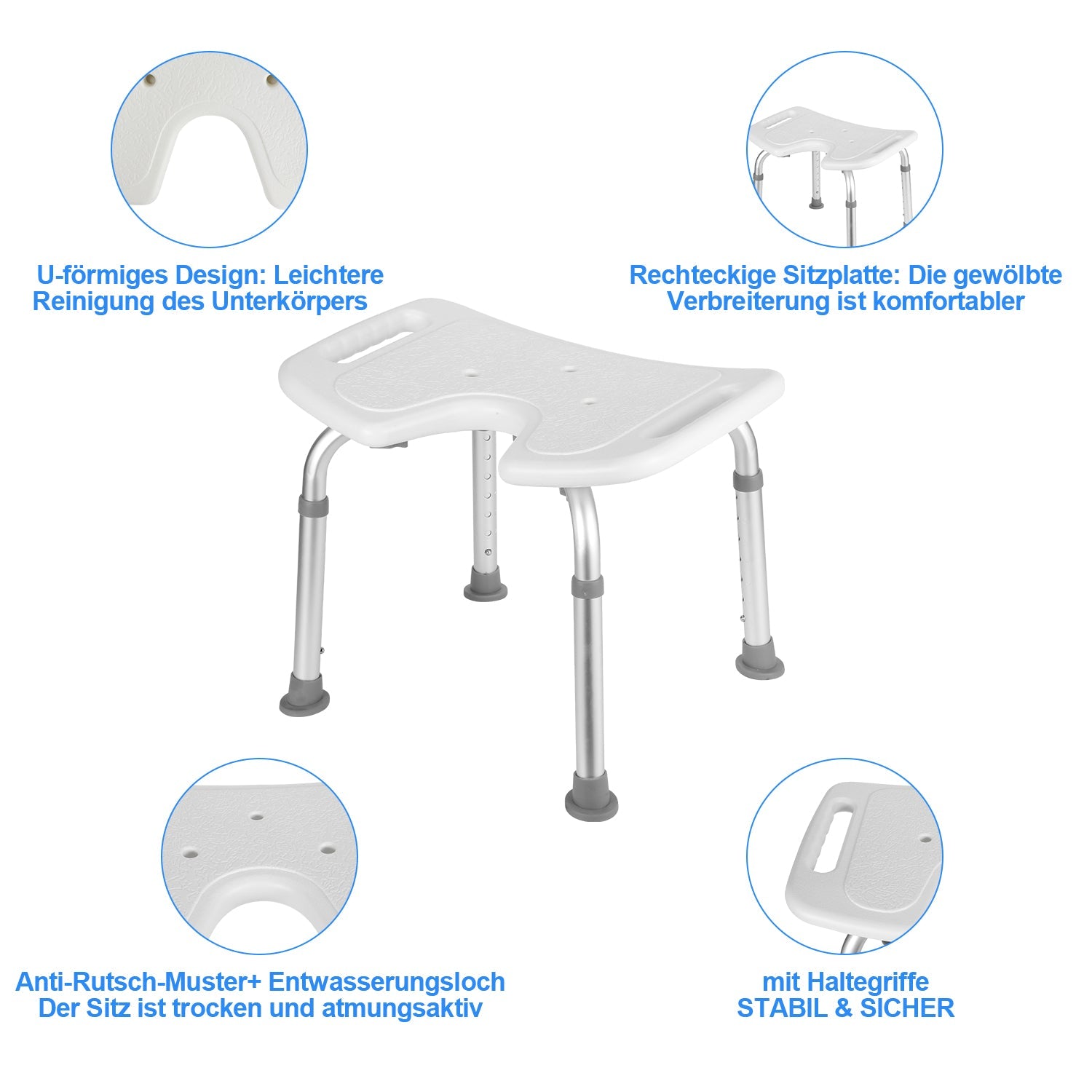 U-förmiges Design: Leichtere Reinigung des Unterkörpers

Rechteckige Sitzplatte: Die gewölbte Verbreiterung ist komfortabler

Anti-Rutsch-Muster+ Entwasserungsloch
Der Sitz ist trocken und atmungsaktiv

mit Haltegriffe
STABIL & SICHER