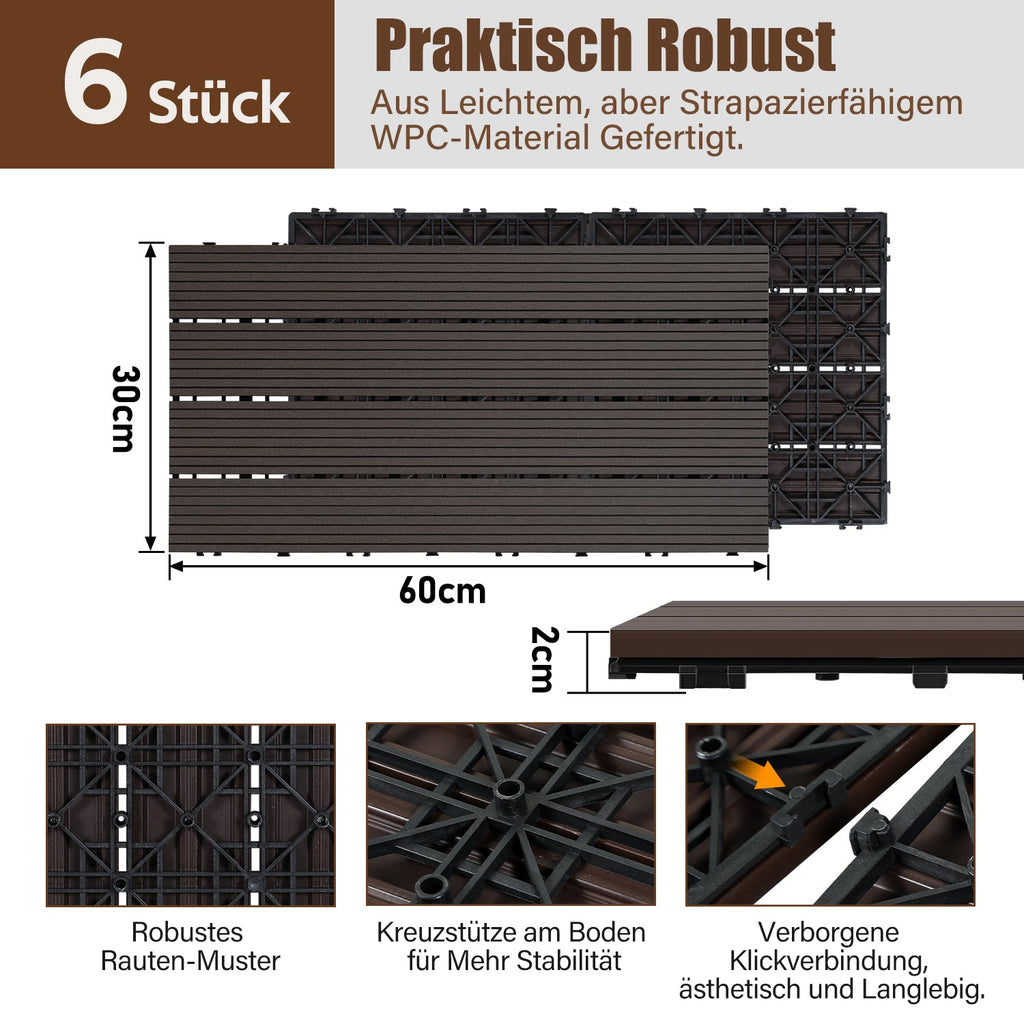 6 Stück

Praktisch Robust

Aus Leichtem, aber Strapazierfähigem WPC-Material Gefertigt.

30cm

60cm

2cm

Robustes Rauten-Muster

Kreuzstütze am Boden für Mehr Stabilität

Verborgene Klickverbindung, ästhetisch und Langlebig.