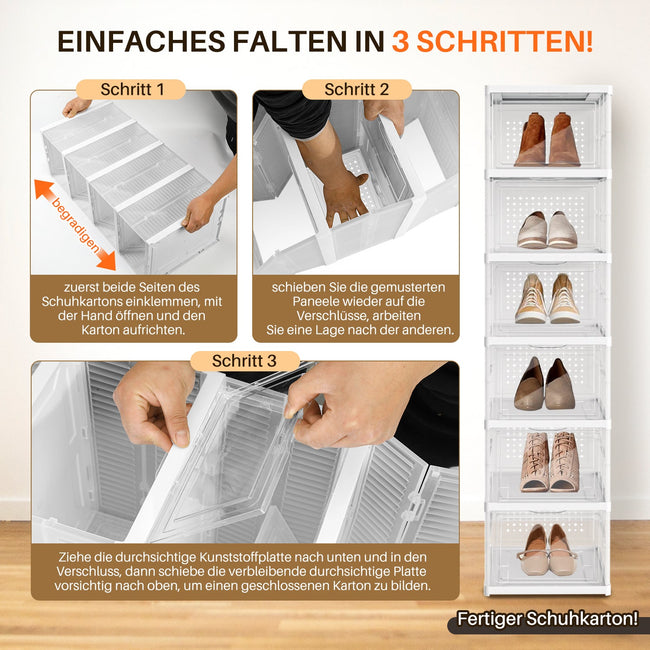 EINFACHES FALTEN IN 3 SCHRITTEN!

Schritt 1

begradigen

zuerst beide Seiten des Schuhkartons einklemmen, mit der Hand öffnen und den Karton aufrichten.

Schritt 2

schieben Sie die gemusterten Paneele wieder auf die Verschlüsse, arbeiten Sie eine Lage nach der anderen.

Schritt 3

Ziehe die durchsichtige Kunststoffplatte nach unten und in den Verschluss, dann schiebe die verbleibende durchsichtige Platte vorsichtig nach oben, um einen geschlossenen Karton zu bilden.

Fertiger Schuhkarton!