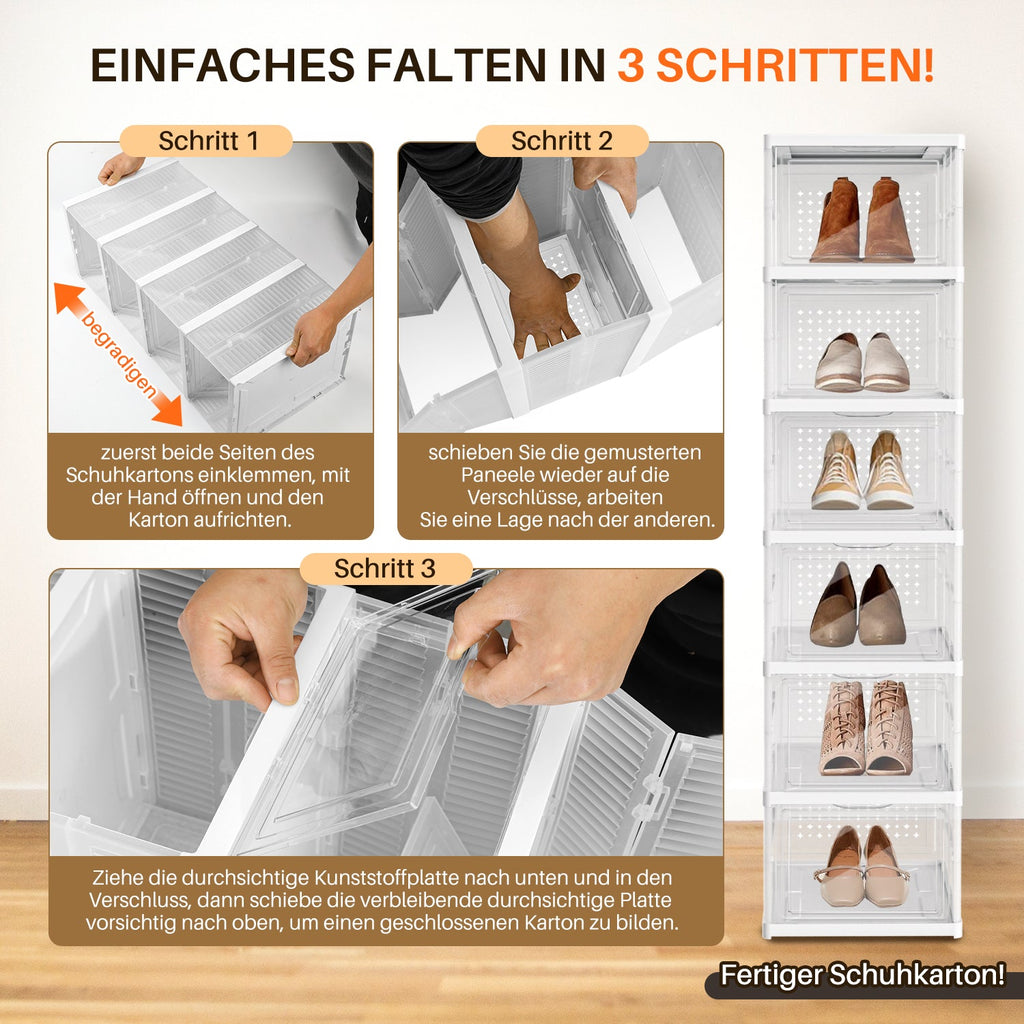 EINFACHES FALTEN IN 3 SCHRITTEN!

Schritt 1

begradigen

zuerst beide Seiten des Schuhkartons einklemmen, mit der Hand öffnen und den Karton aufrichten.

Schritt 2

schieben Sie die gemusterten Paneele wieder auf die Verschlüsse, arbeiten Sie eine Lage nach der anderen.

Schritt 3

Ziehe die durchsichtige Kunststoffplatte nach unten und in den Verschluss, dann schiebe die verbleibende durchsichtige Platte vorsichtig nach oben, um einen geschlossenen Karton zu bilden.

Fertiger Schuhkarton!