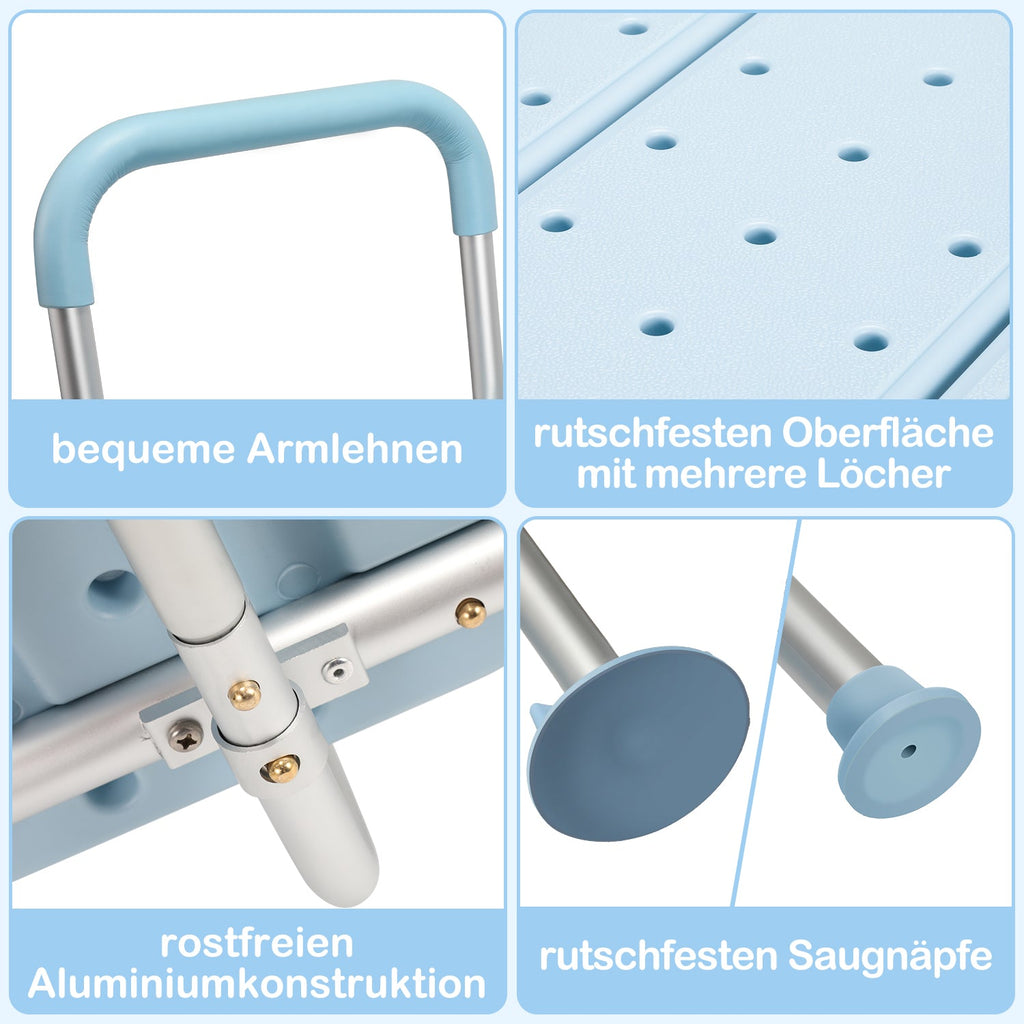 bequeme Armlehnen

rutschfesten Oberfläche mit mehrere Löcher

rostfreien Aluminiumkonstruktion

rutschfesten Saugnäpfe