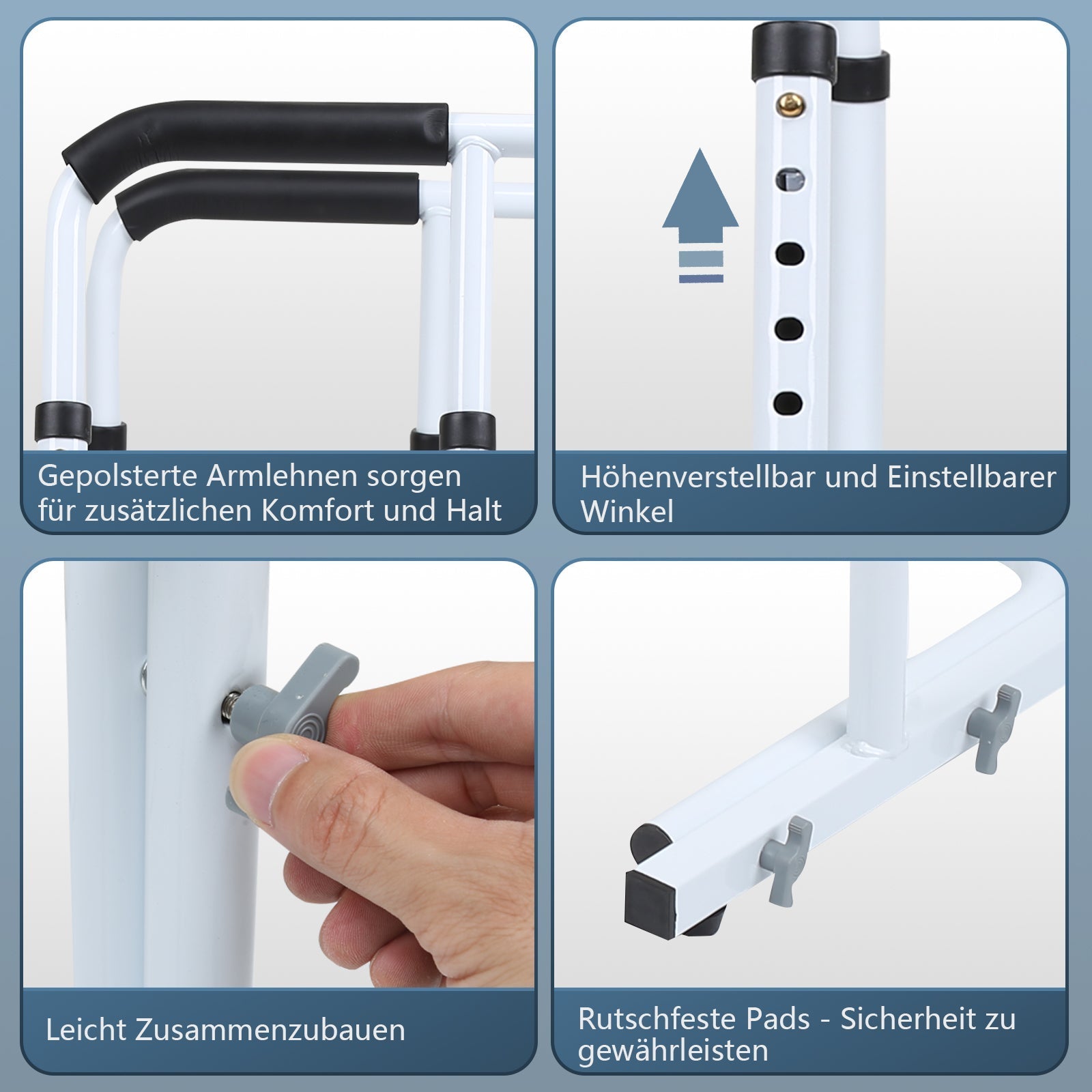 Gepolsterte Armlehnen sorgen für zusätzlichen Komfort und Halt

Höhenverstellbar und Einstellbarer Winkel

Leicht Zusammenzubauen

Rutschfeste Pads - Sicherheit zu gewährleisten