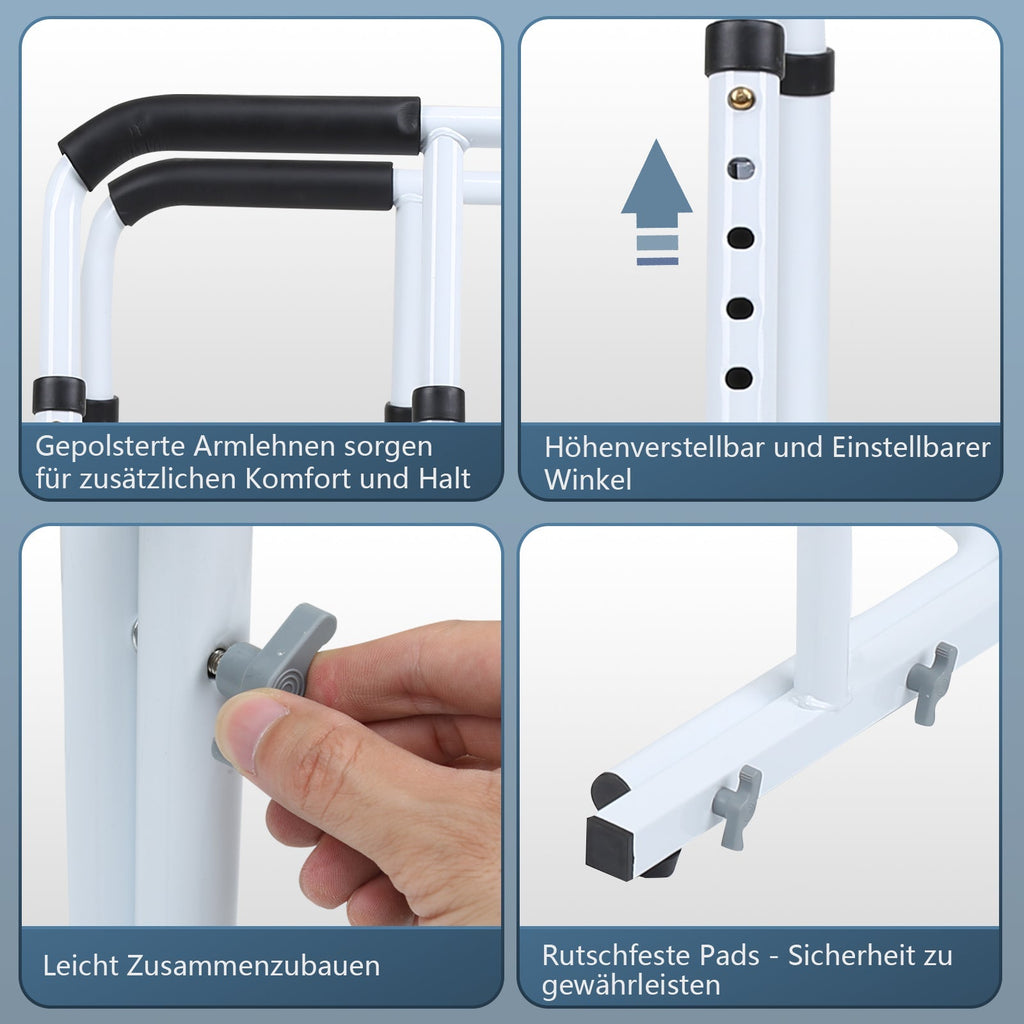 Gepolsterte Armlehnen sorgen für zusätzlichen Komfort und Halt

Höhenverstellbar und Einstellbarer Winkel

Leicht Zusammenzubauen

Rutschfeste Pads - Sicherheit zu gewährleisten