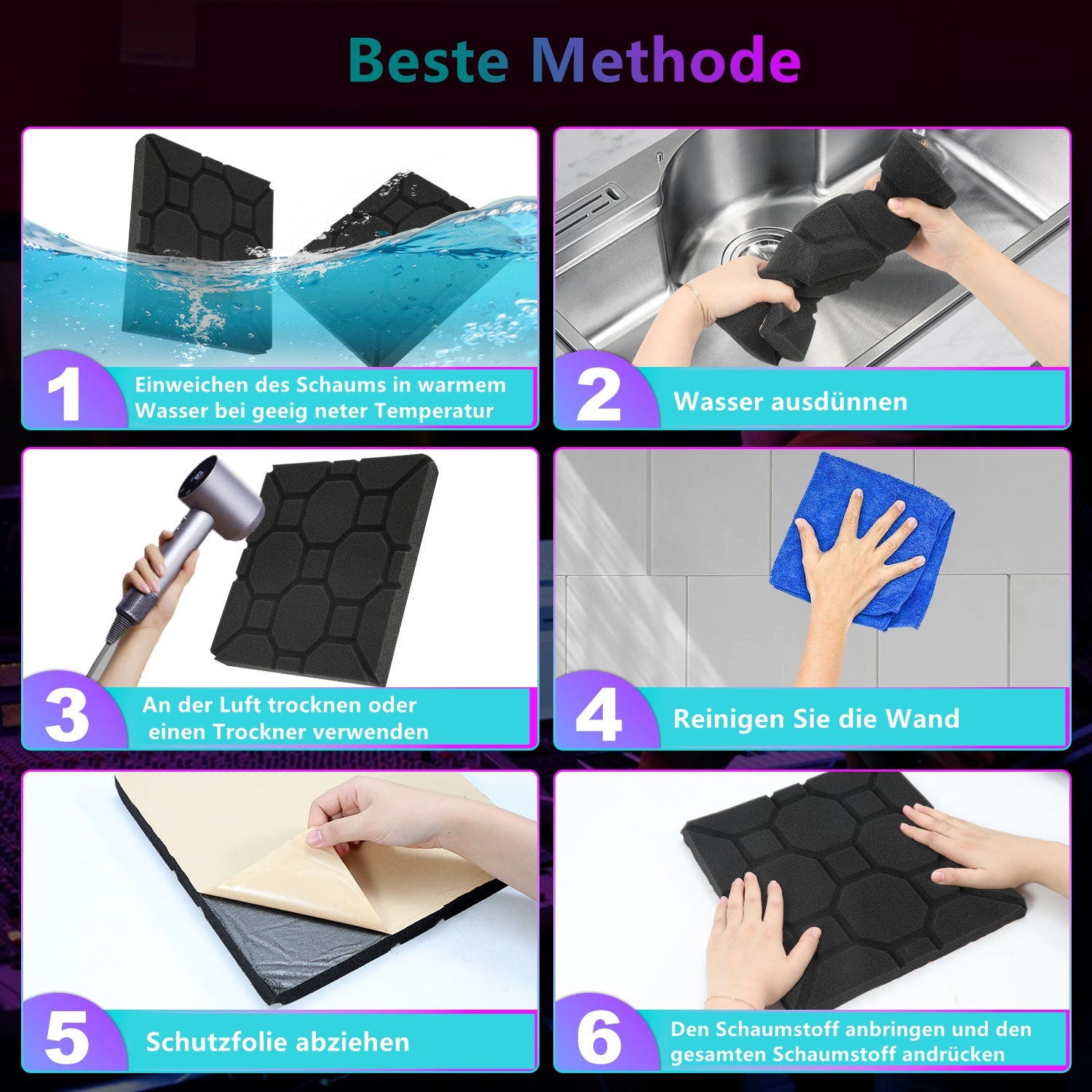 Beste Methode

1 Einweichen des Schaums in warmem Wasser bei geeig neter Temperatur

2 Wasser ausdünnen

3 An der Luft trocknen oder einen Trockner verwenden

4 Reinigen Sie die Wand

5 Schutzfolie abziehen

6 Den Schaumstoff anbringen und den gesamten Schaumstoff andrücken