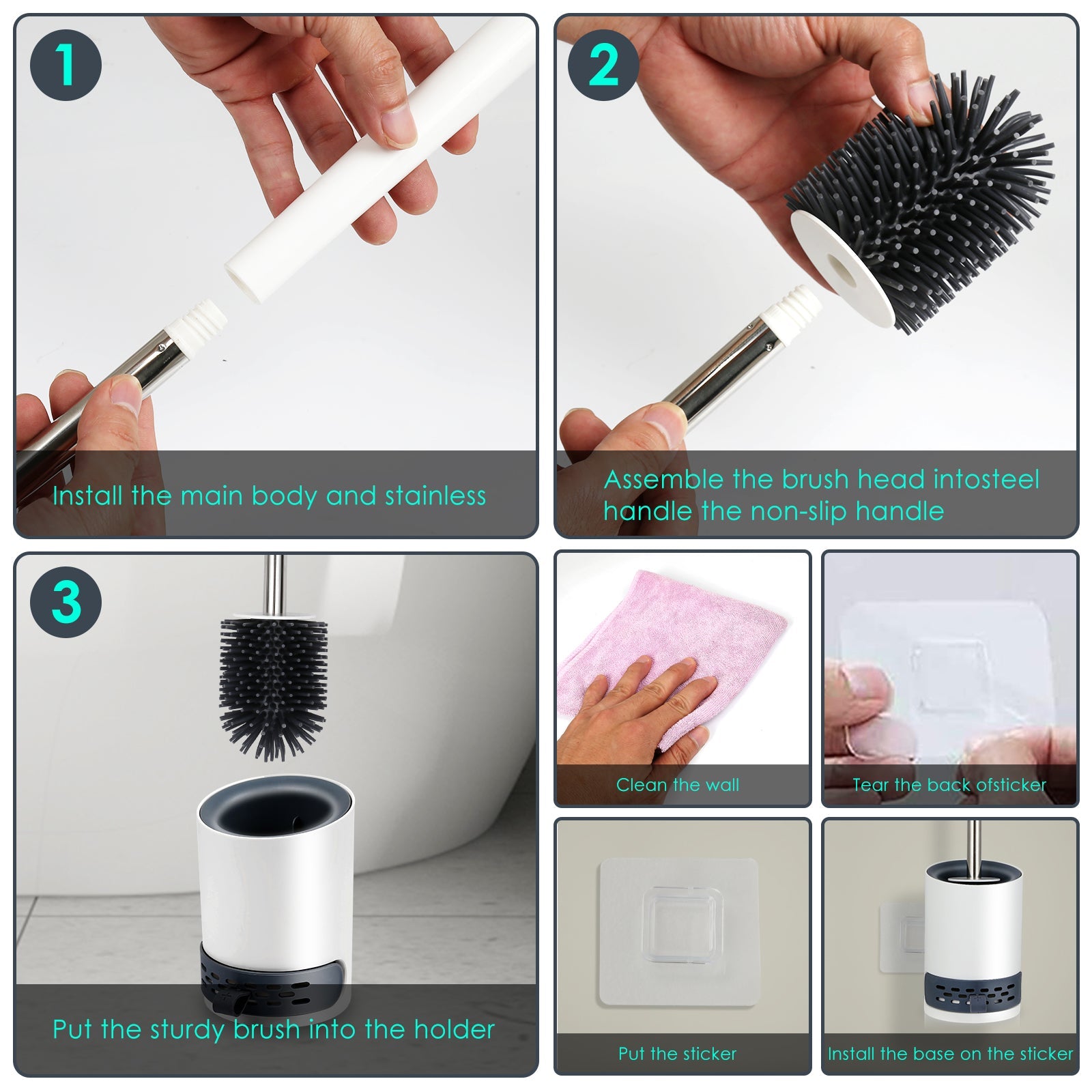 1

Install the main body and stainless

2

Assemble the brush head intosteel handle the non-slip handle

3

Put the sturdy brush into the holder

Clean the wall

Tear the back ofsticker

Put the sticker

Install the base on the sticker