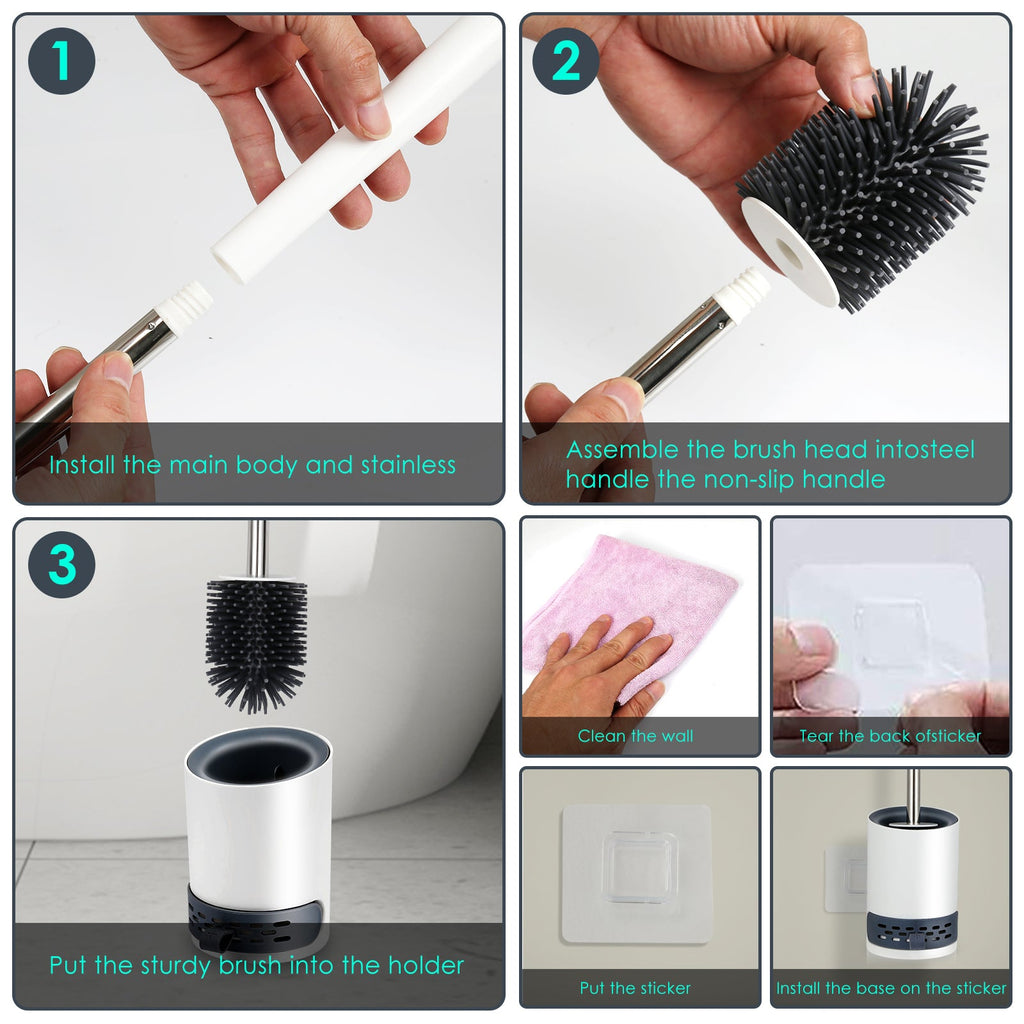 1

Install the main body and stainless

2

Assemble the brush head intosteel handle the non-slip handle

3

Put the sturdy brush into the holder

Clean the wall

Tear the back ofsticker

Put the sticker

Install the base on the sticker