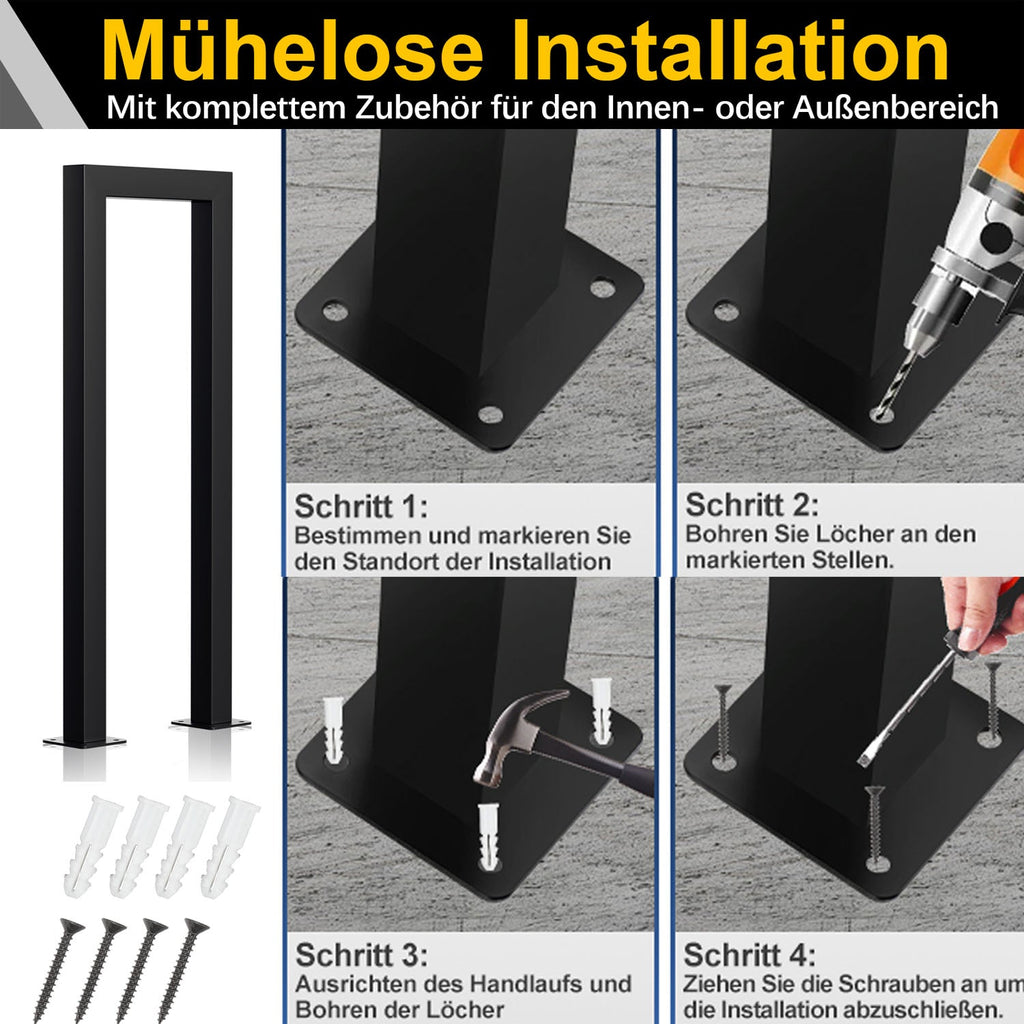 Mühelose Installation
Mit komplettem Zubehör für den Innen- oder Außenbereich

Schritt 1:
Bestimmen und markieren Sie den Standort der Installation

Schritt 2:
Bohren Sie Löcher an den markierten Stellen.

Schritt 3:
Ausrichten des Handlaufs und Bohren der Löcher

Schritt 4:
Ziehen Sie die Schrauben an um die Installation abzuschließen.