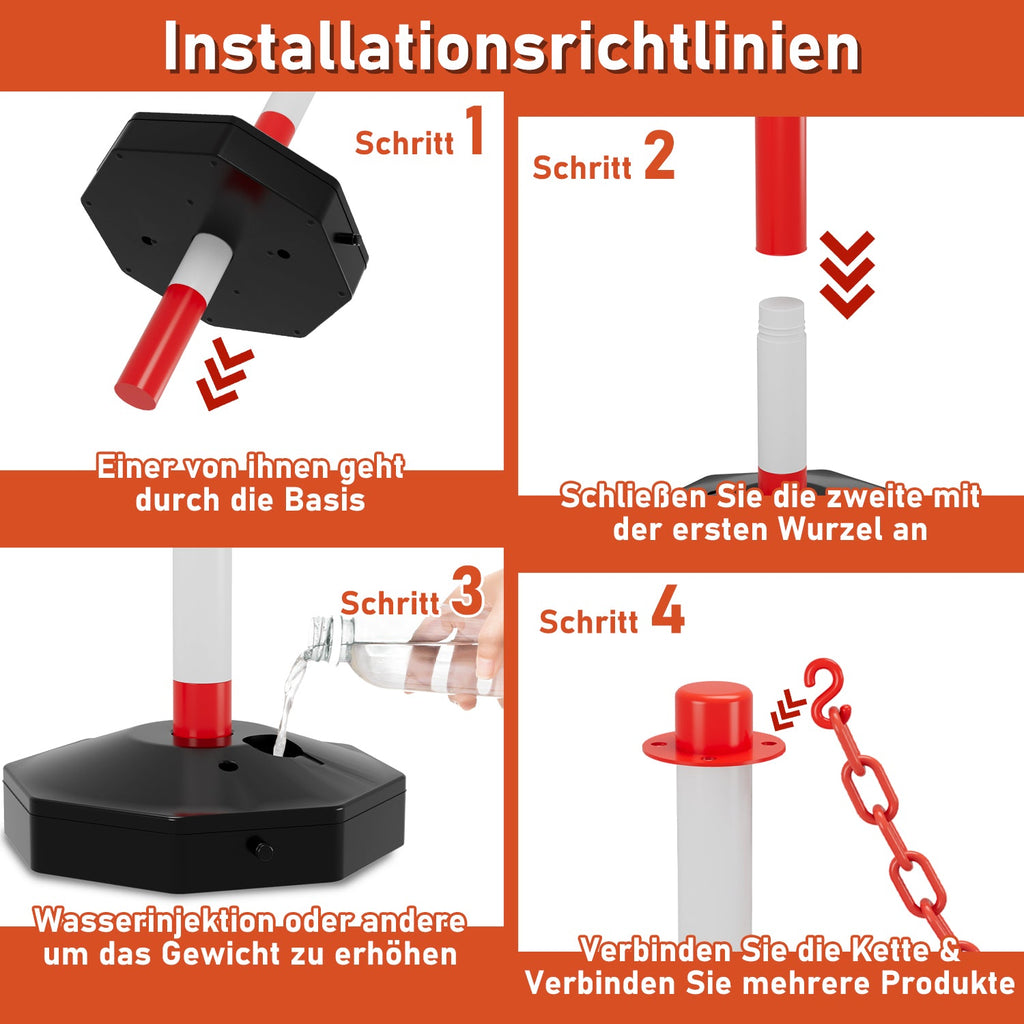 Installationsrichtlinien

Schritt 1

Einer von ihnen geht durch die Basis

Schritt 2

Schließen Sie die zweite mit der ersten Wurzel an

Schritt 3

Wasserinjektion oder andere um das Gewicht zu erhöhen

Schritt 4

Verbinden Sie die Kette & Verbinden Sie mehrere Produkte