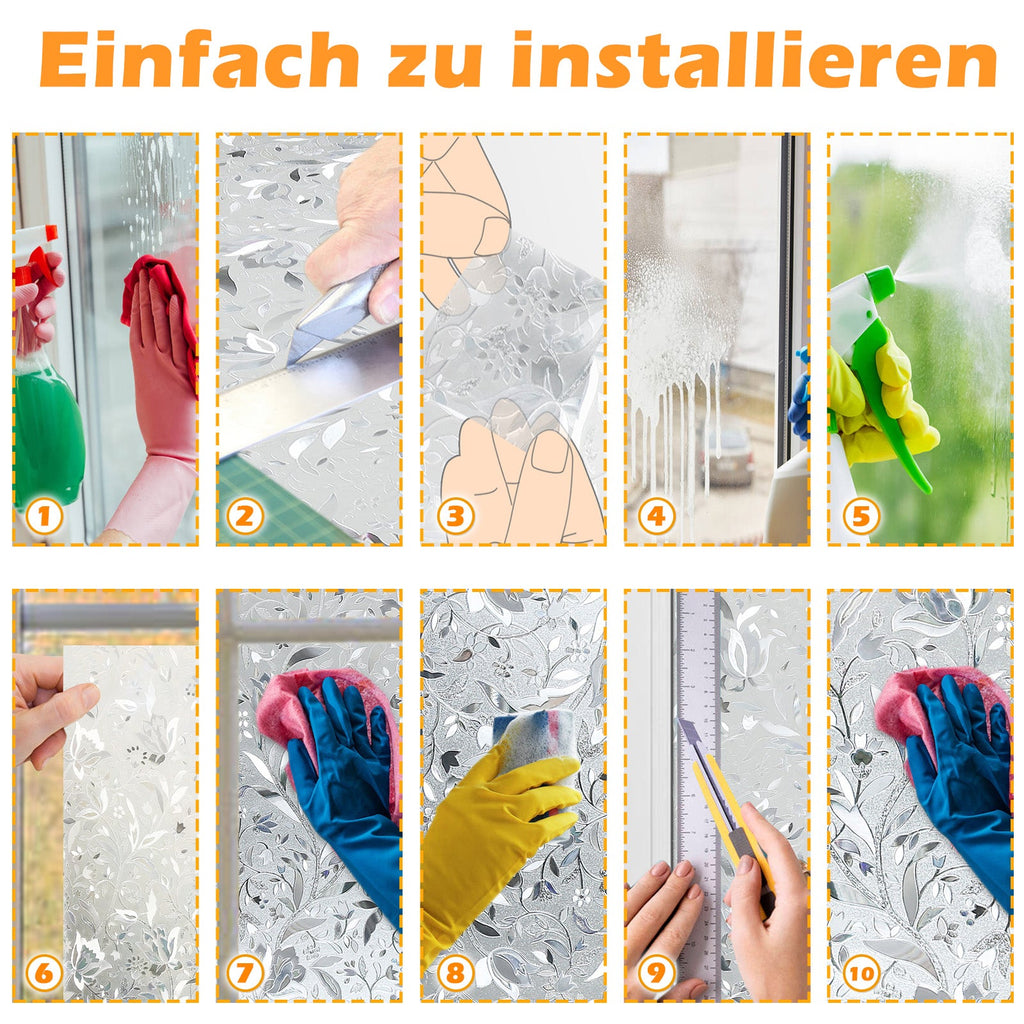 Einfach zu installieren

1

2

3

4

5

6

7

8

9

10