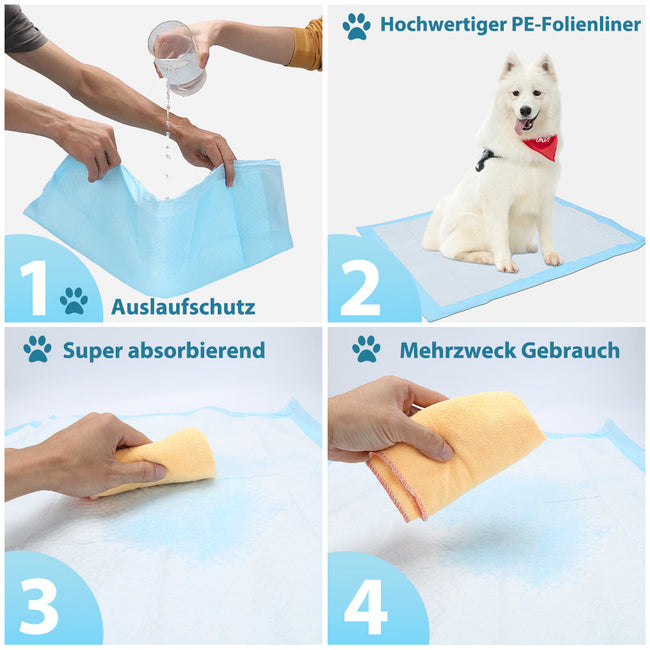 1 Auslaufschutz

Hochwertiger PE-Folienliner

2

Super absorbierend

3

Mehrzweck Gebrauch

4