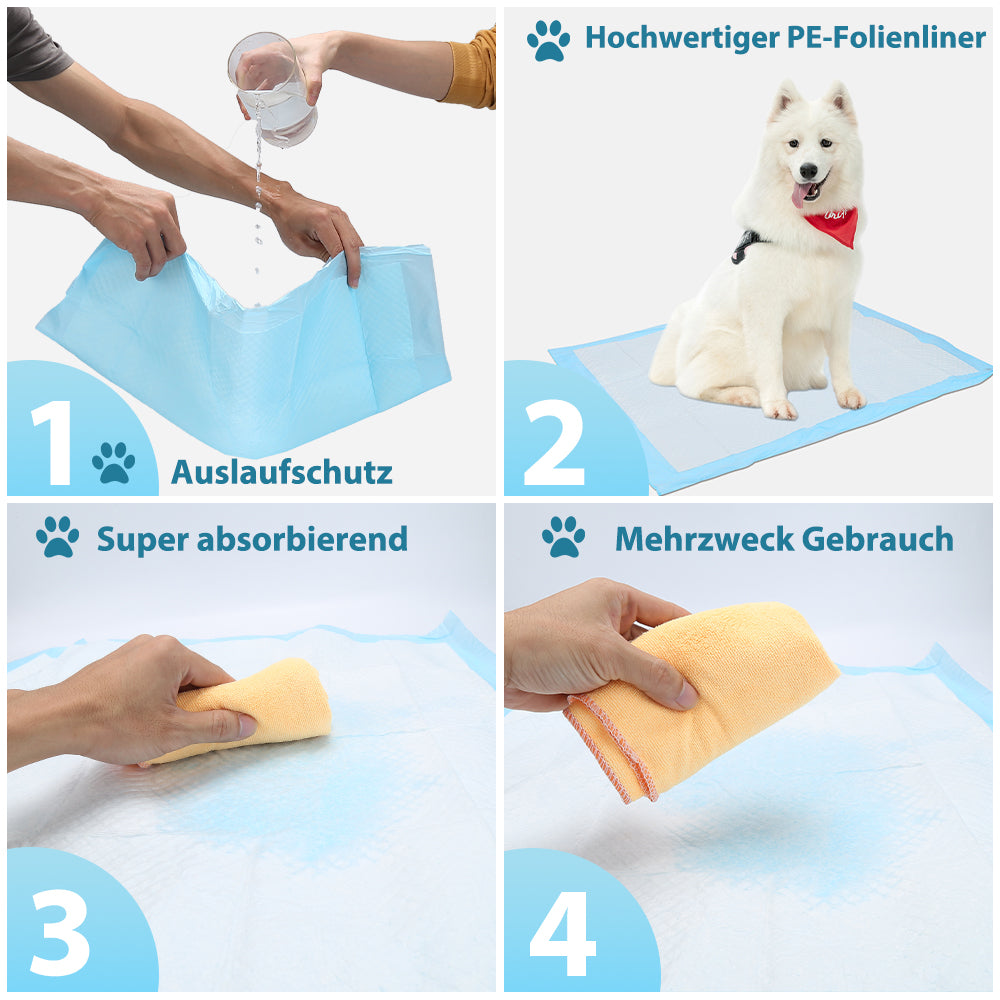 1 Auslaufschutz

Hochwertiger PE-Folienliner

2

Super absorbierend

3

Mehrzweck Gebrauch

4