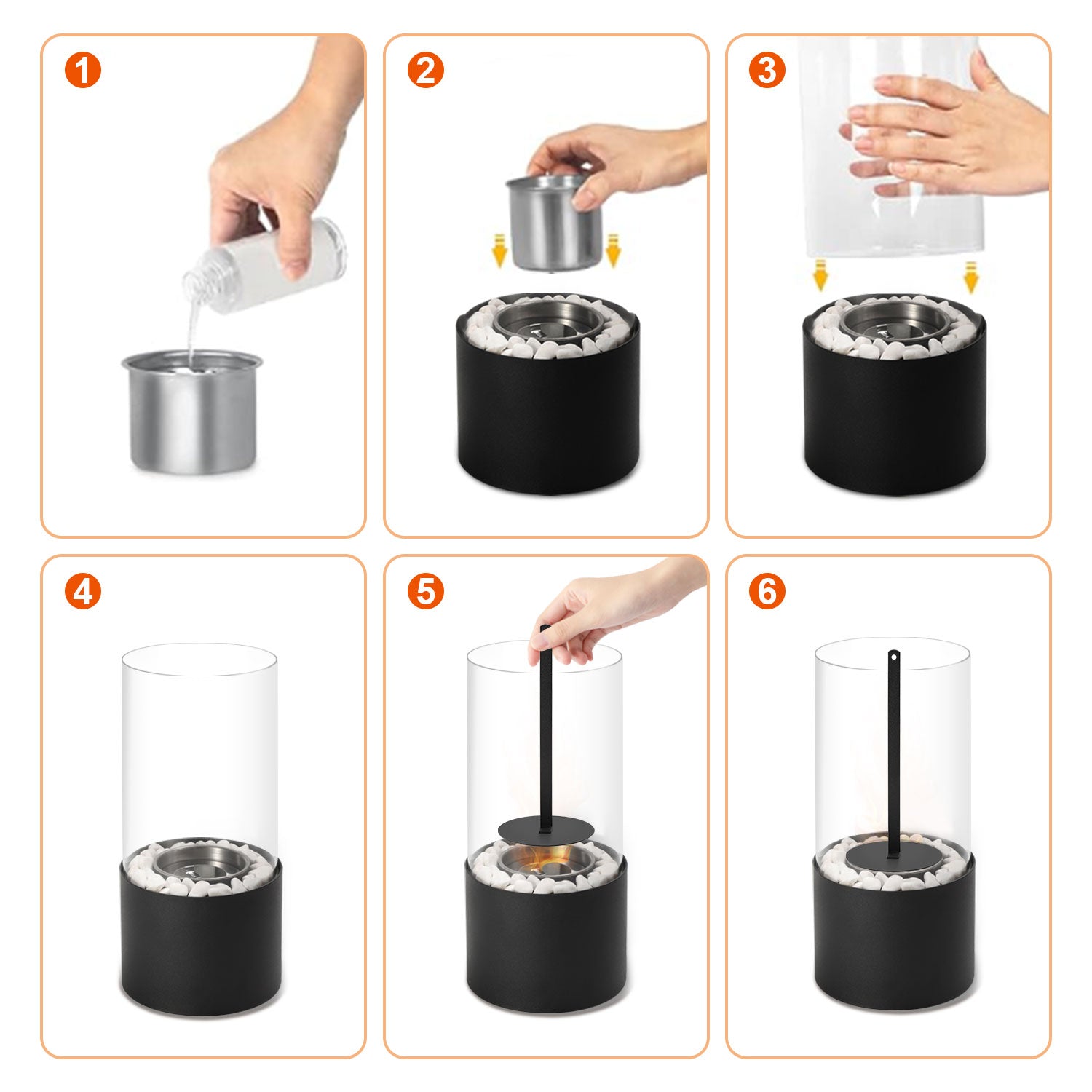 1

2

3

4

5

6