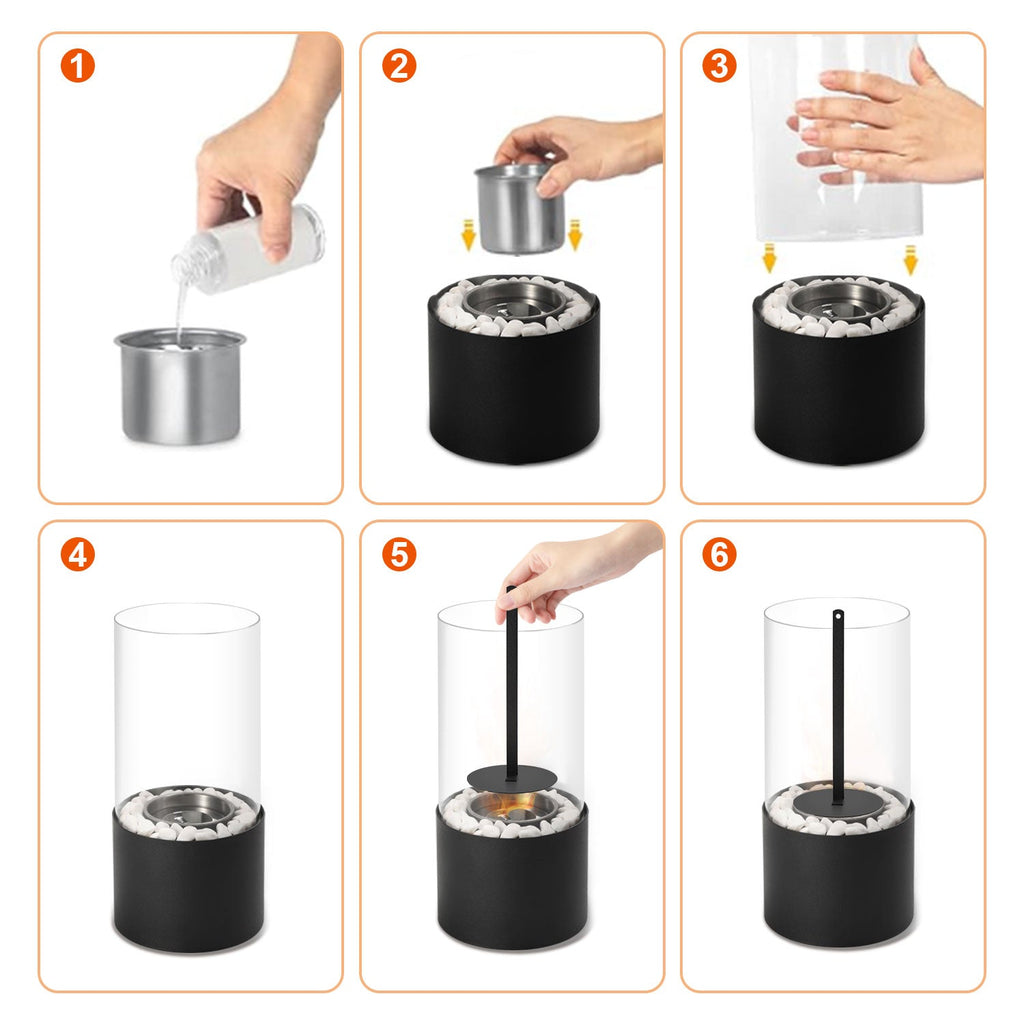 1
2
3
4
5
6