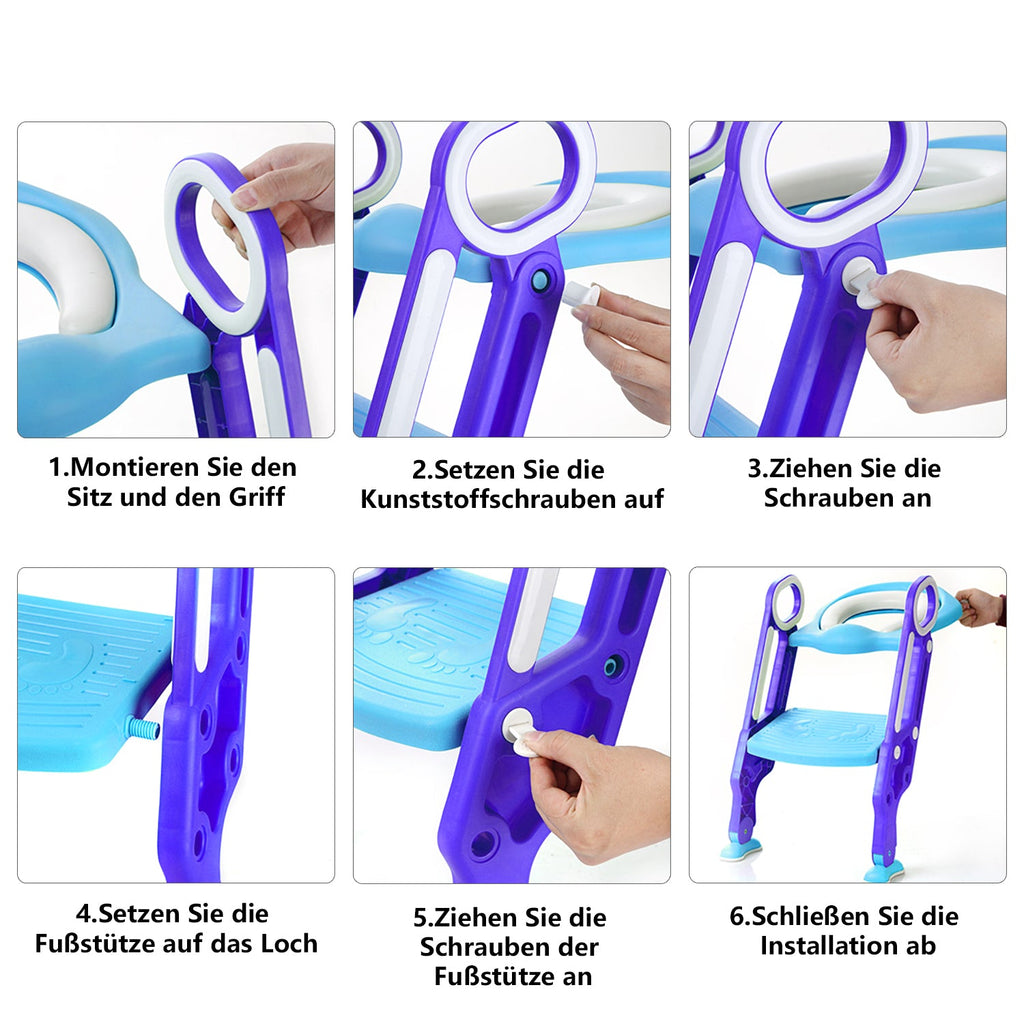 1.Montieren Sie den Sitz und den Griff

2.Setzen Sie die Kunststoffschrauben auf

3.Ziehen Sie die Schrauben an

4.Setzen Sie die Fußstütze auf das Loch

5.Ziehen Sie die Schrauben der Fußstütze an

6.Schließen Sie die Installation ab