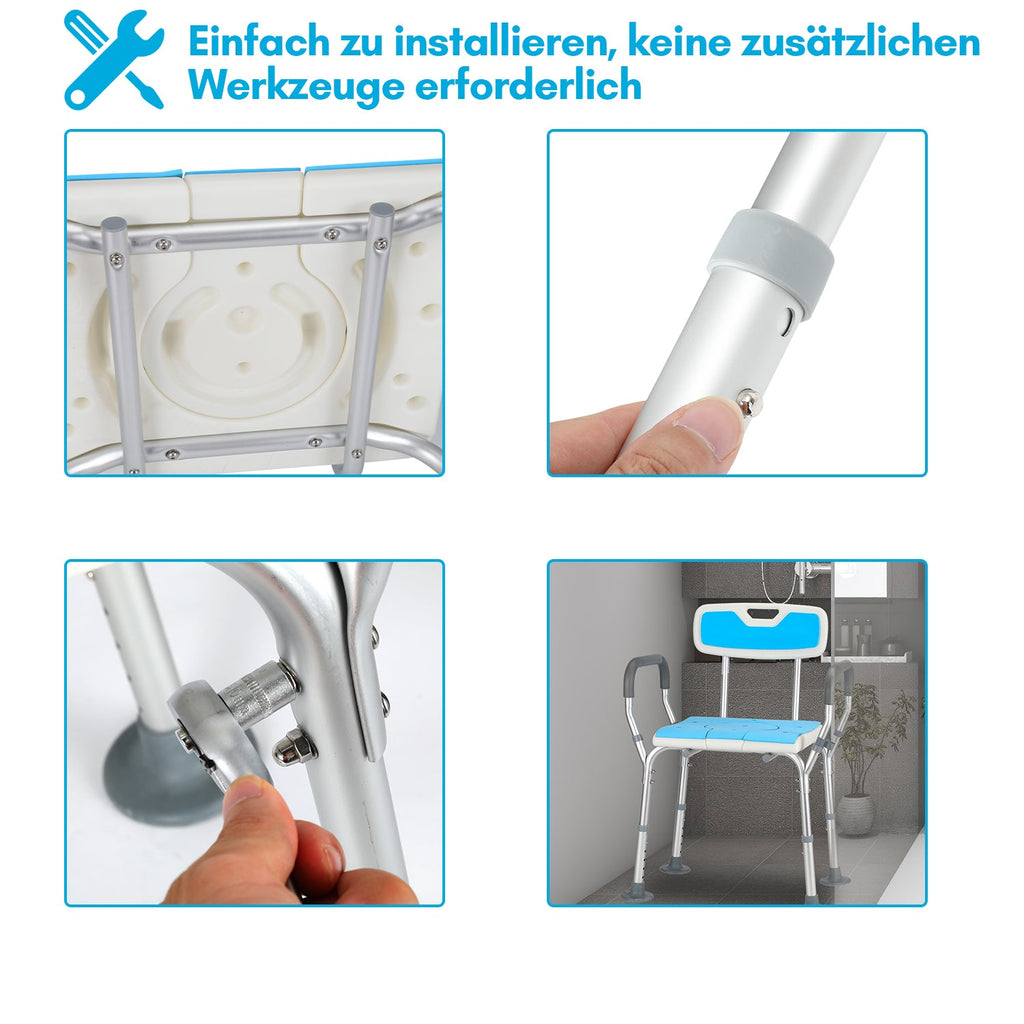 Einfach zu installieren, keine zusätzlichen Werkzeuge erforderlich