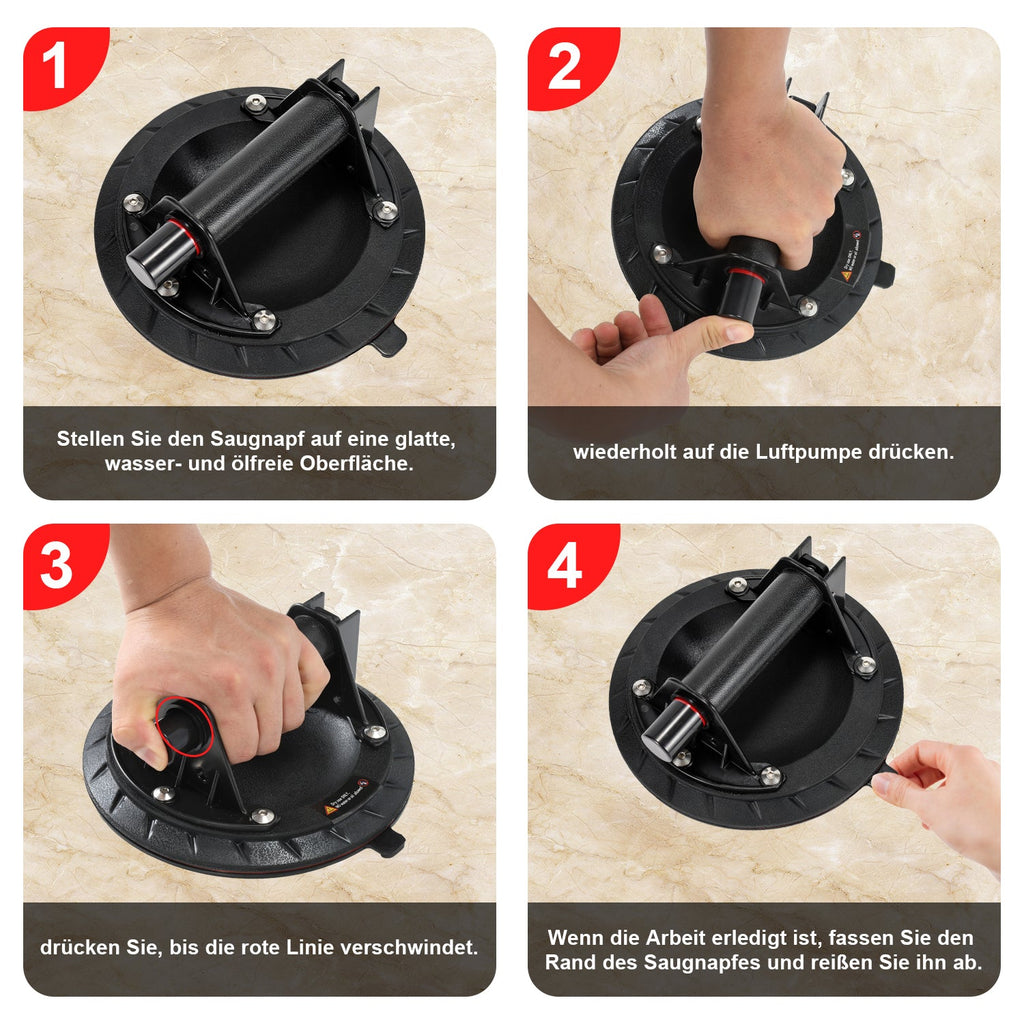 1

Stellen Sie den Saugnapf auf eine glatte, wasser- und ölfreie Oberfläche.

2

wiederholt auf die Luftpumpe drücken.

3

drücken Sie, bis die rote Linie verschwindet.

4

Wenn die Arbeit erledigt ist, fassen Sie den Rand des Saugnapfes und reißen Sie ihn ab.