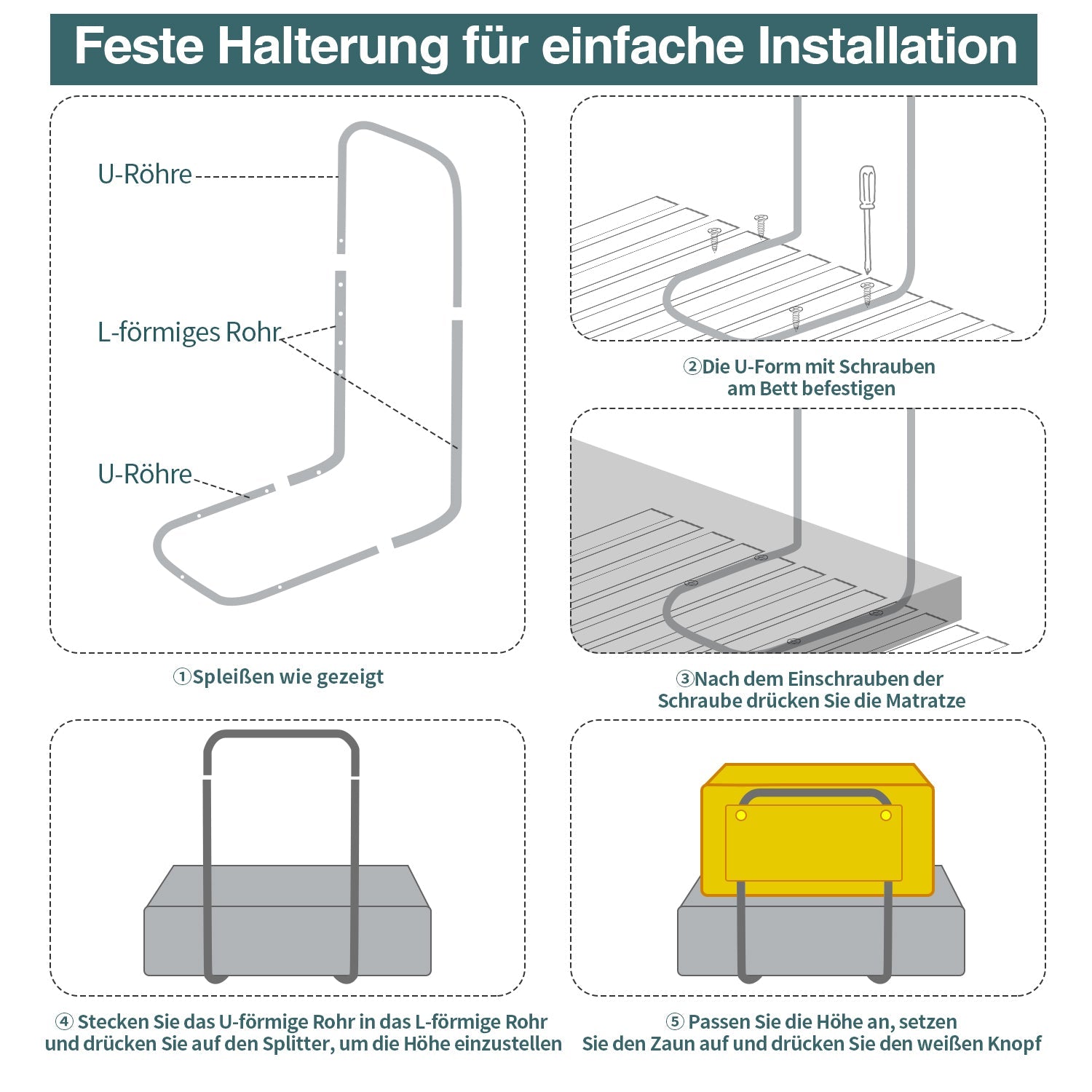 Feste Halterung für einfache Installation

U-Röhre

L-förmiges Rohr

U-Röhre

①Spleißen wie gezeigt

②Die U-Form mit Schrauben am Bett befestigen

③Nach dem Einschrauben der Schraube drücken Sie die Matratze

④ Stecken Sie das U-förmige Rohr in das L-förmige Rohr und drücken Sie auf den Splitter, um die Höhe einzustellen

⑤ Passen Sie die Höhe an, setzen Sie den Zaun auf und drücken Sie den weißen Knopf