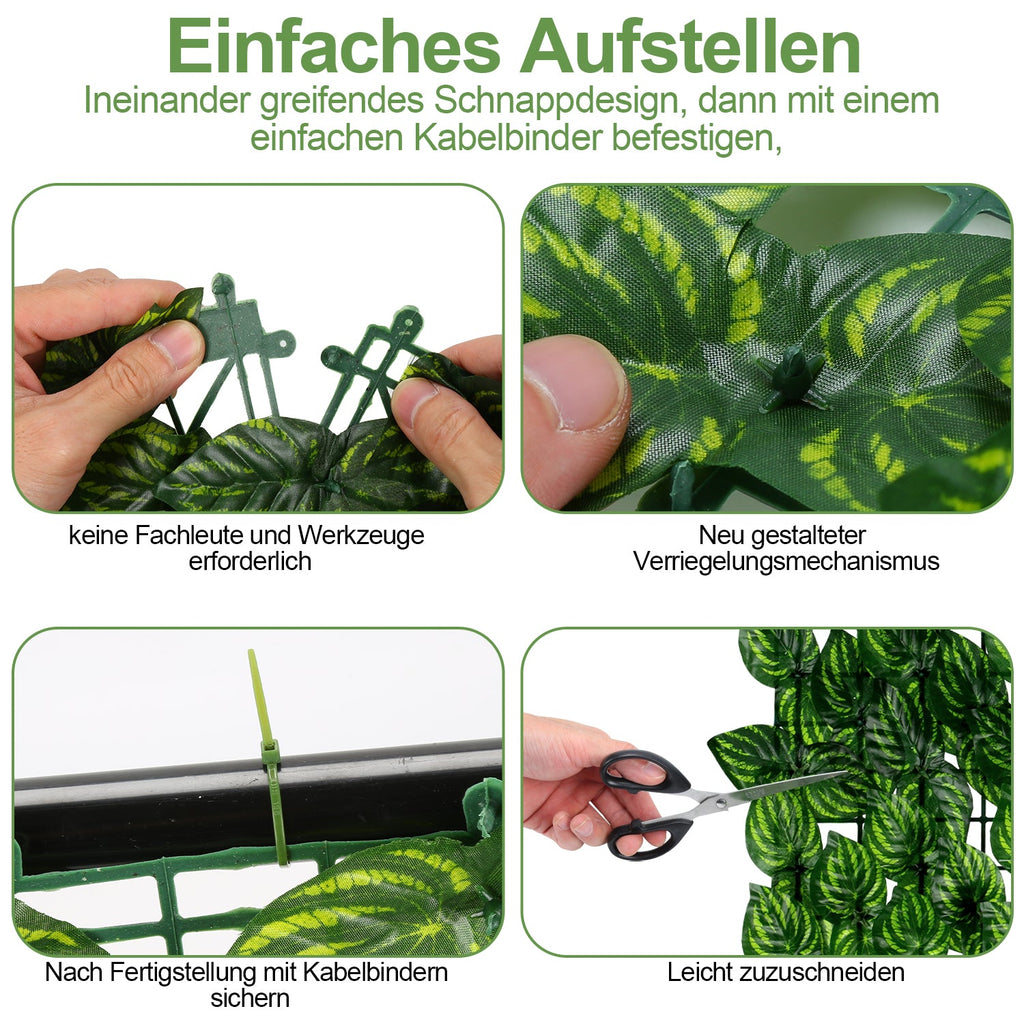 Einfaches Aufstellen

Ineinander greifendes Schnappdesign, dann mit einem einfachen Kabelbinder befestigen,

keine Fachleute und Werkzeuge erforderlich

Neu gestalteter Verriegelungsmechanismus

Nach Fertigstellung mit Kabelbindern sichern

Leicht zuzuschneiden