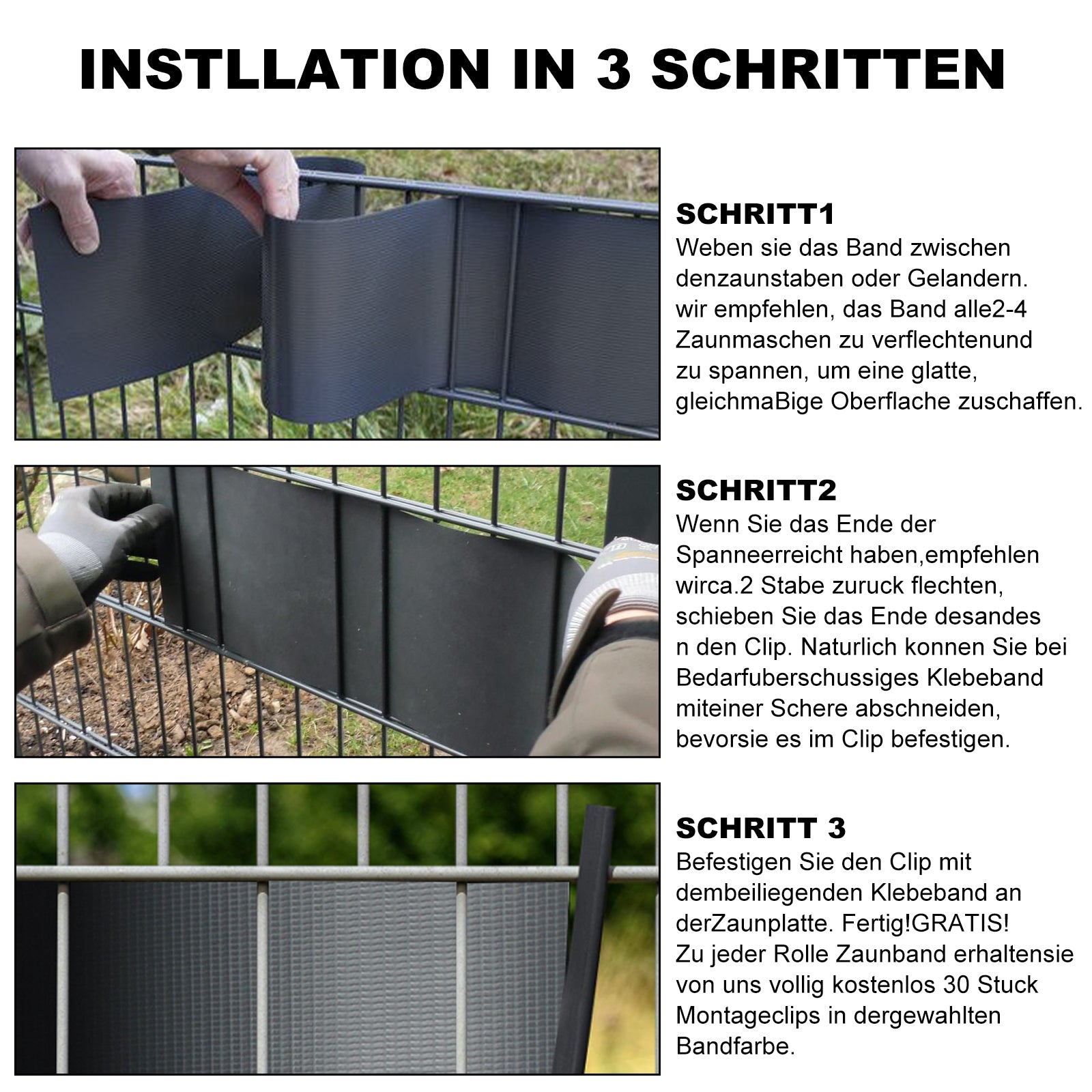 INSTLLATION IN 3 SCHRITTEN

SCHRITT1
Weben sie das Band zwischen denzaunstaben oder Gelandern. wir empfehlen, das Band alle2-4 Zaunmaschen zu verflechtenund zu spannen, um eine glatte, gleichmaBige Oberflache zuschaffen.

SCHRITT2
Wenn Sie das Ende der Spanneerreicht haben,empfehlen wirca.2 Stabe zuruck flechten, schieben Sie das Ende desandes n den Clip. Naturlich konnen Sie bei Bedarfuberschussiges Klebeband miteiner Schere abschneiden, bevorsie es im Clip befestigen.

SCHRITT 3
Befestigen Sie den Clip mit dembeiliegenden Klebeband an derZaunplatte. Fertig!GRATIS! Zu jeder Rolle Zaunband erhaltensie von uns vollig kostenlos 30 Stuck Montageclips in dergewahlten Bandfarbe.