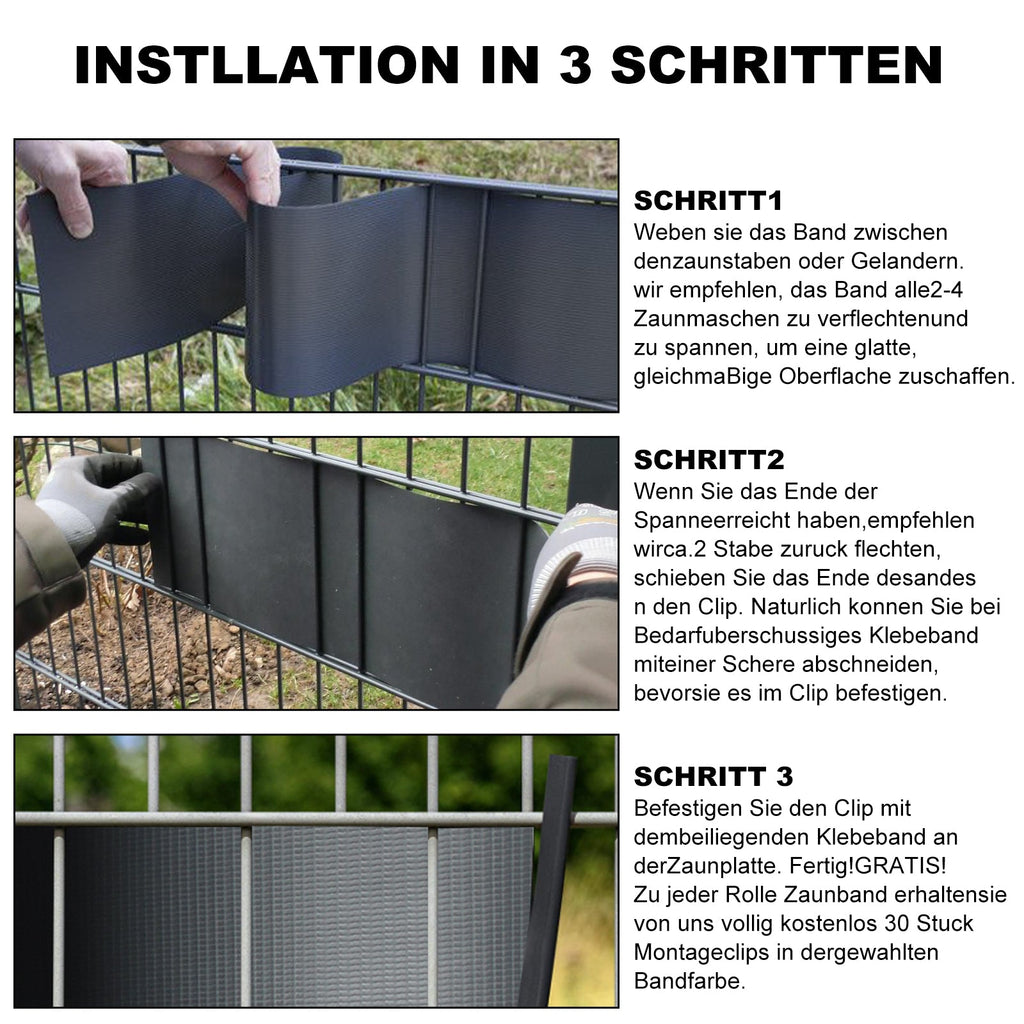 INSTLLATION IN 3 SCHRITTEN

SCHRITT1
Weben sie das Band zwischen denzaunstaben oder Gelandern. wir empfehlen, das Band alle2-4 Zaunmaschen zu verflechtenund zu spannen, um eine glatte, gleichmaBige Oberflache zuschaffen.

SCHRITT2
Wenn Sie das Ende der Spanneerreicht haben,empfehlen wirca.2 Stabe zuruck flechten, schieben Sie das Ende desandes n den Clip. Naturlich konnen Sie bei Bedarfuberschussiges Klebeband miteiner Schere abschneiden, bevorsie es im Clip befestigen.

SCHRITT 3
Befestigen Sie den Clip mit dembeiliegenden Klebeband an derZaunplatte. Fertig!GRATIS! Zu jeder Rolle Zaunband erhaltensie von uns vollig kostenlos 30 Stuck Montageclips in dergewahlten Bandfarbe.