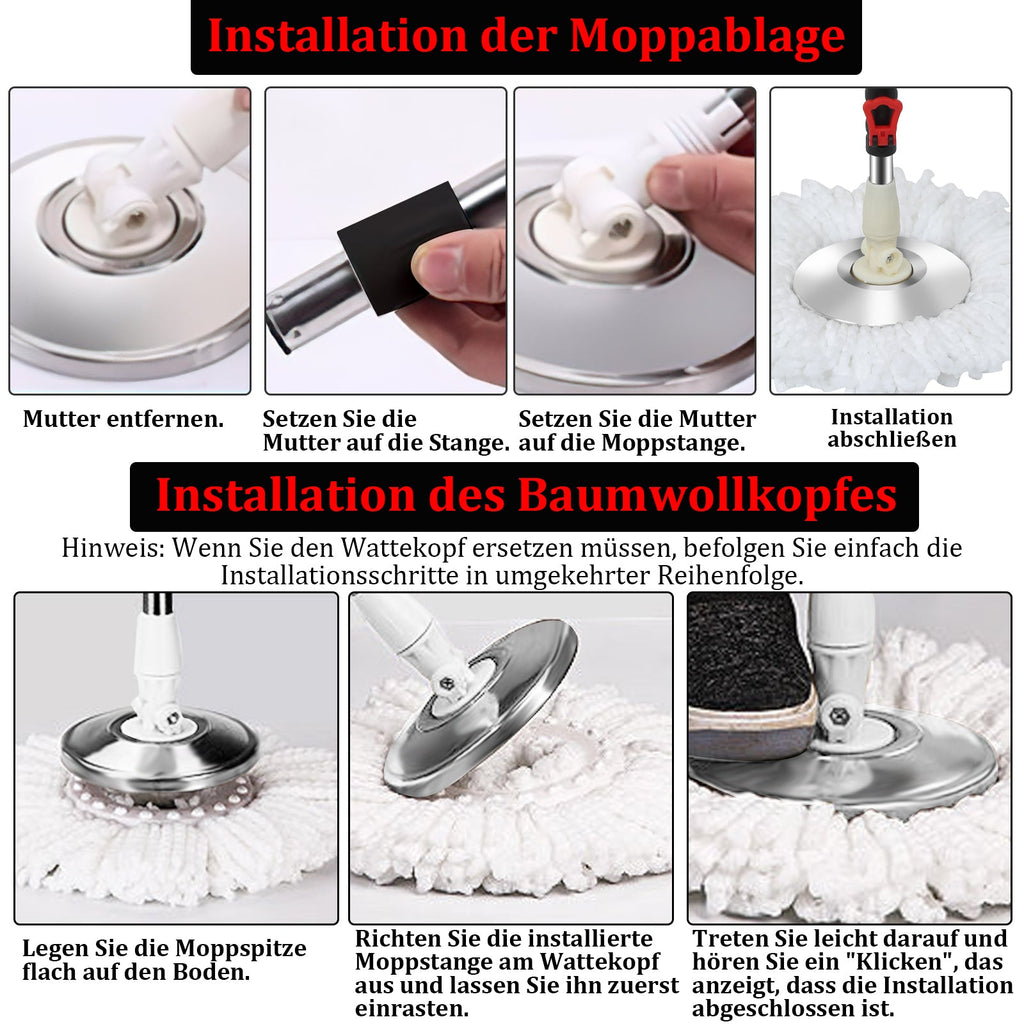 Installation der Moppablage

Mutter entfernen.

Setzen Sie die Mutter auf die Stange.

Setzen Sie die Mutter auf die Moppstange.

Installation abschließen

Installation des Baumwollkopfes

Hinweis: Wenn Sie den Wattekopf ersetzen müssen, befolgen Sie einfach die Installationsschritte in umgekehrter Reihenfolge.

Legen Sie die Moppspitze flach auf den Boden.

Richten Sie die installierte Moppstange am Wattekopf aus und lassen Sie ihn zuerst einrasten.

Treten Sie leicht darauf und hören Sie ein "Klicken", das anzeigt, dass die Installation abgeschlossen ist.